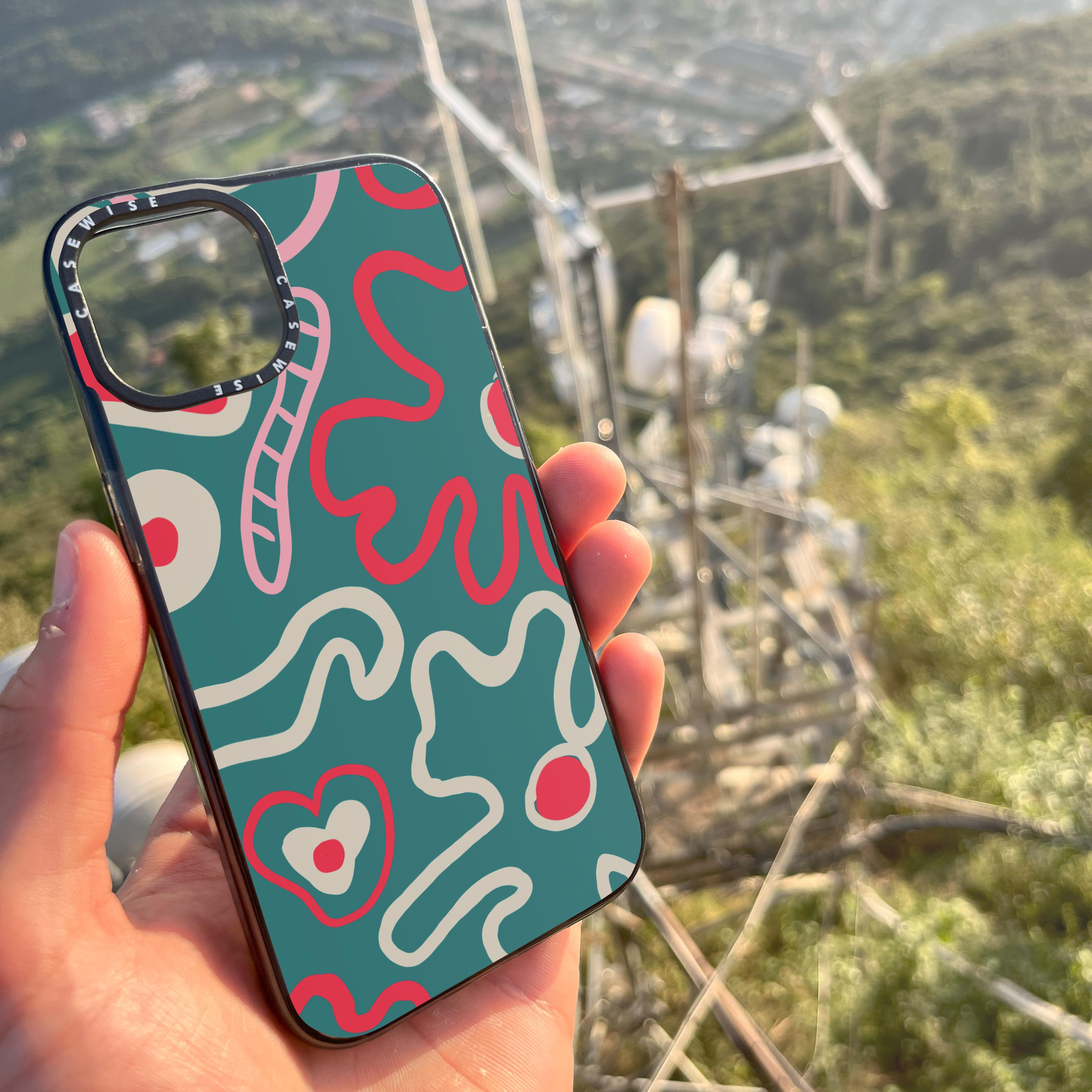 CASEWISE CASEWISE