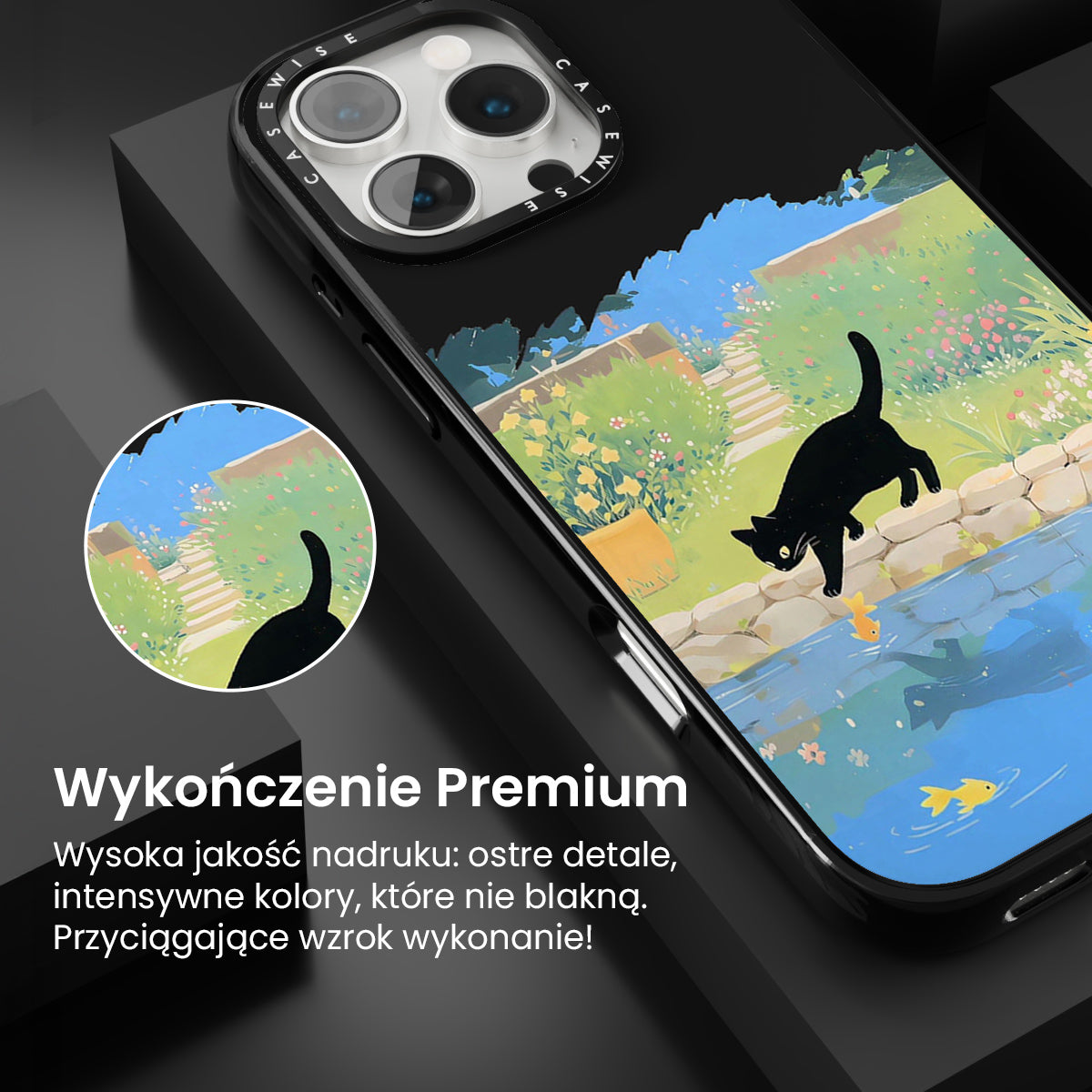 CASEWISE CASEWISE

Wykończenie Premium

Wysoka jakość nadruku: ostre detale, intensywne kolory, które nie blakną. Przyciągające wzrok wykonanie!