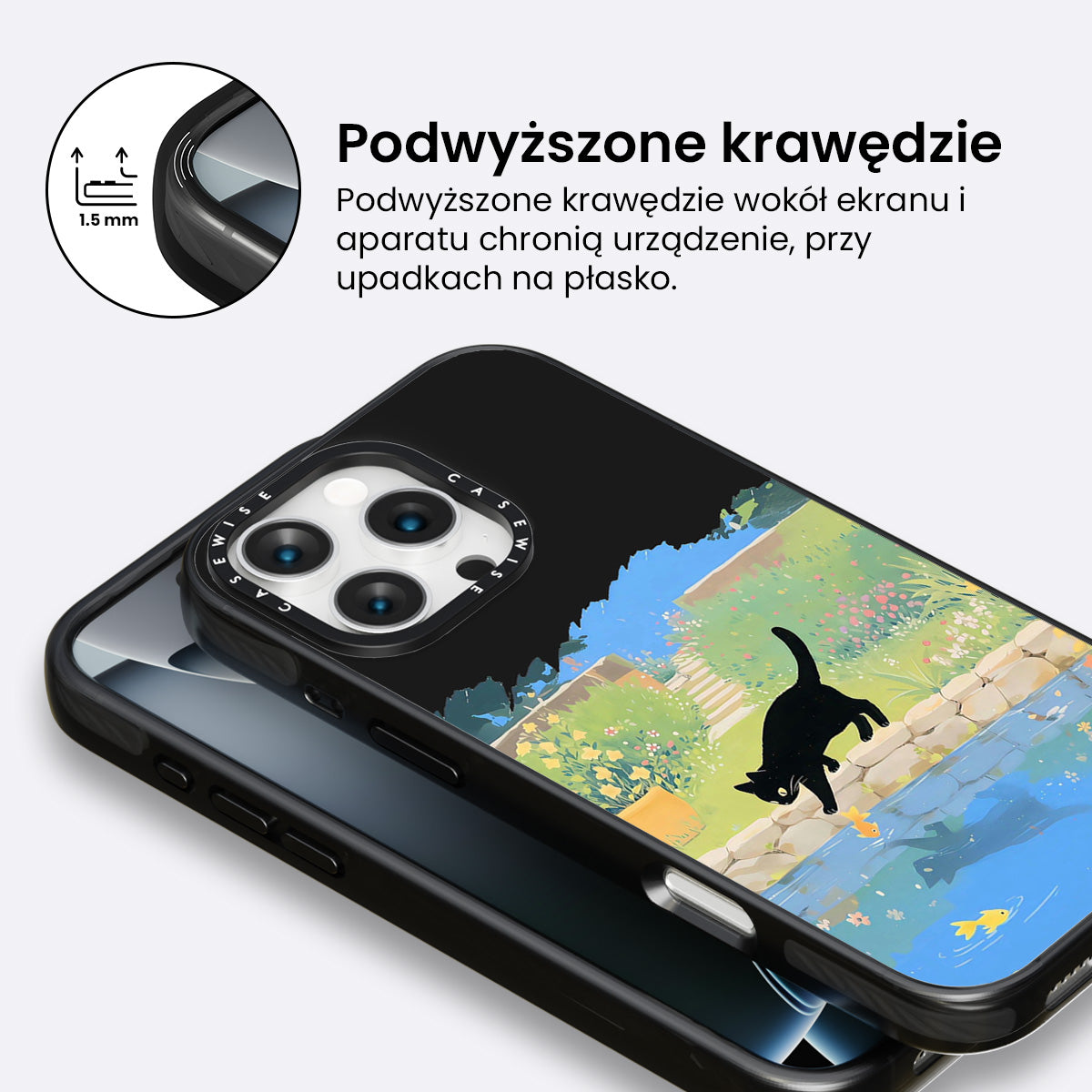 1.5 mm

Podwyższone krawędzie

Podwyższone krawędzie wokół ekranu i aparatu chronią urządzenie, przy upadkach na płasko.

CASEWISE CASEWISE