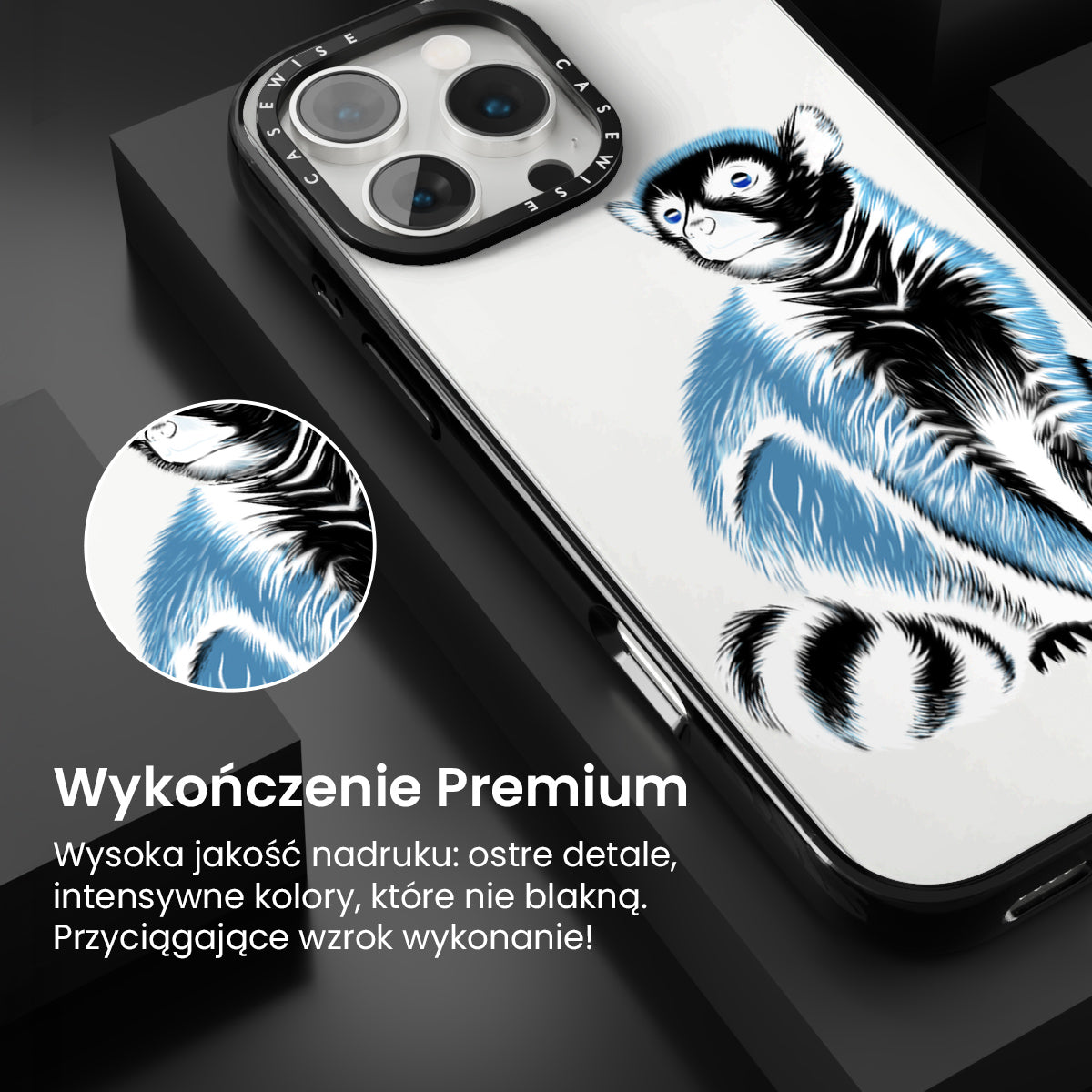 CASEWISE CASEWISE

Wykończenie Premium

Wysoka jakość nadruku: ostre detale, intensywne kolory, które nie blakną. Przyciągające wzrok wykonanie!