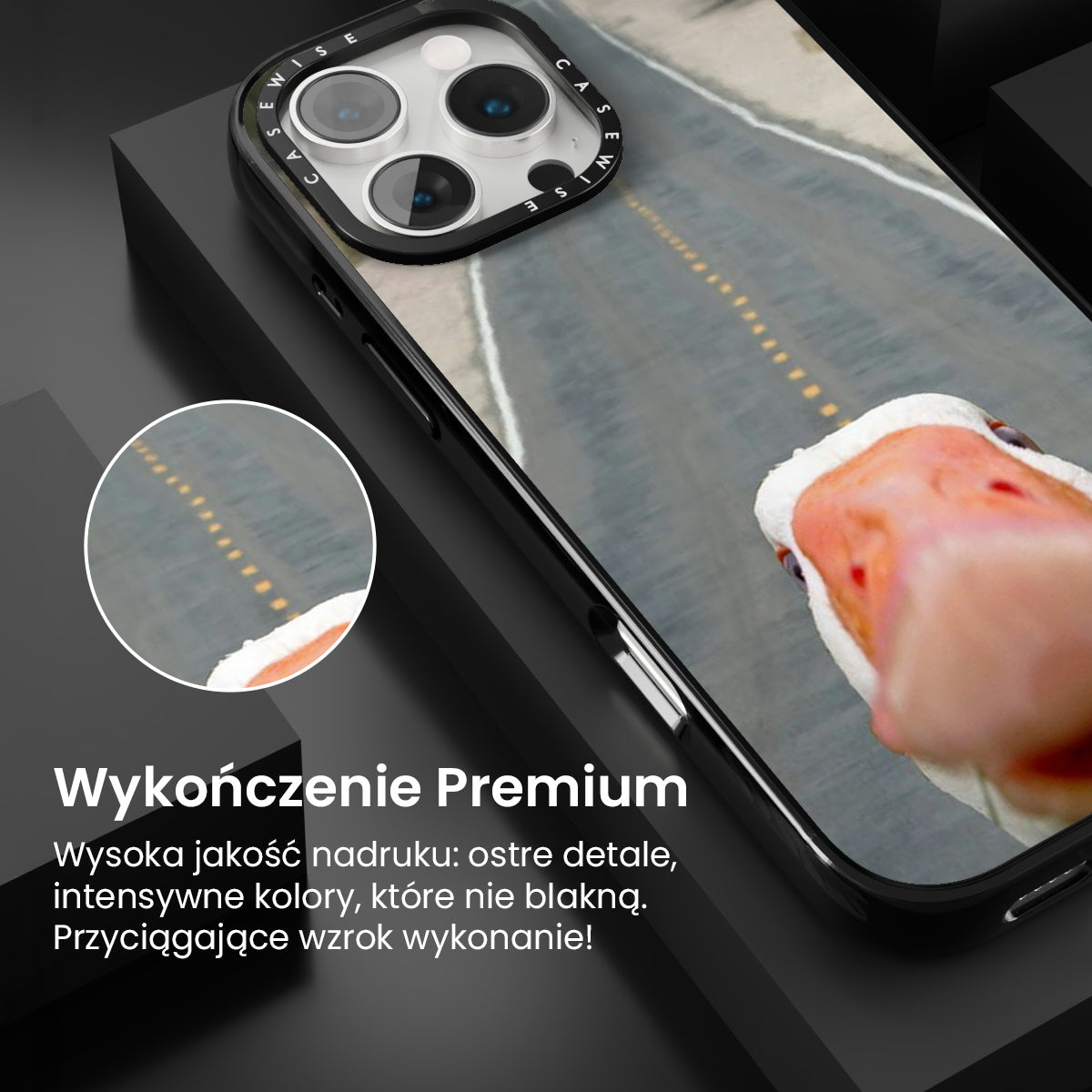 CASEWISE CASEWISE

Wykończenie Premium

Wysoka jakość nadruku: ostre detale, intensywne kolory, które nie blakną. Przyciągające wzrok wykonanie!