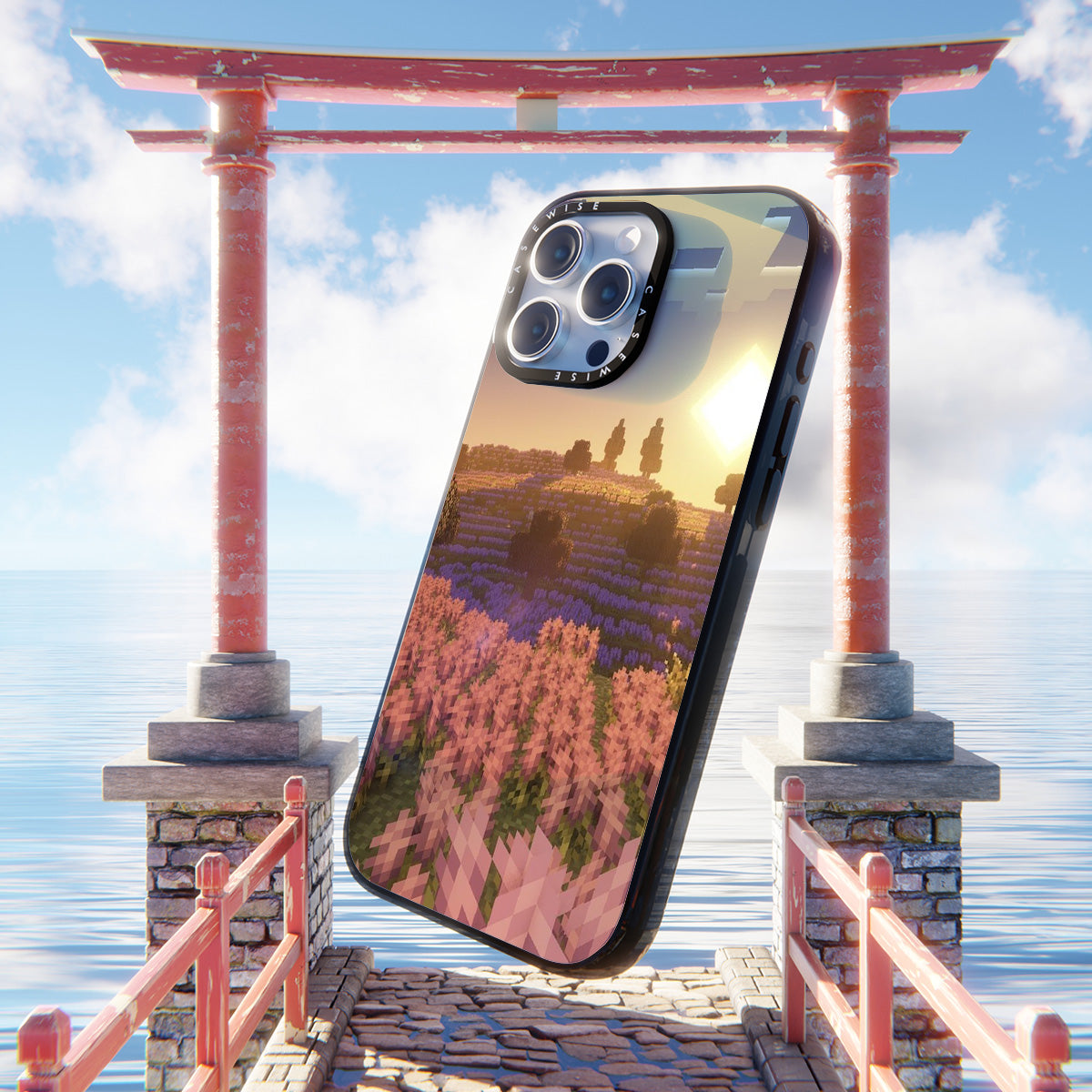 CASEWISE CASEWISE