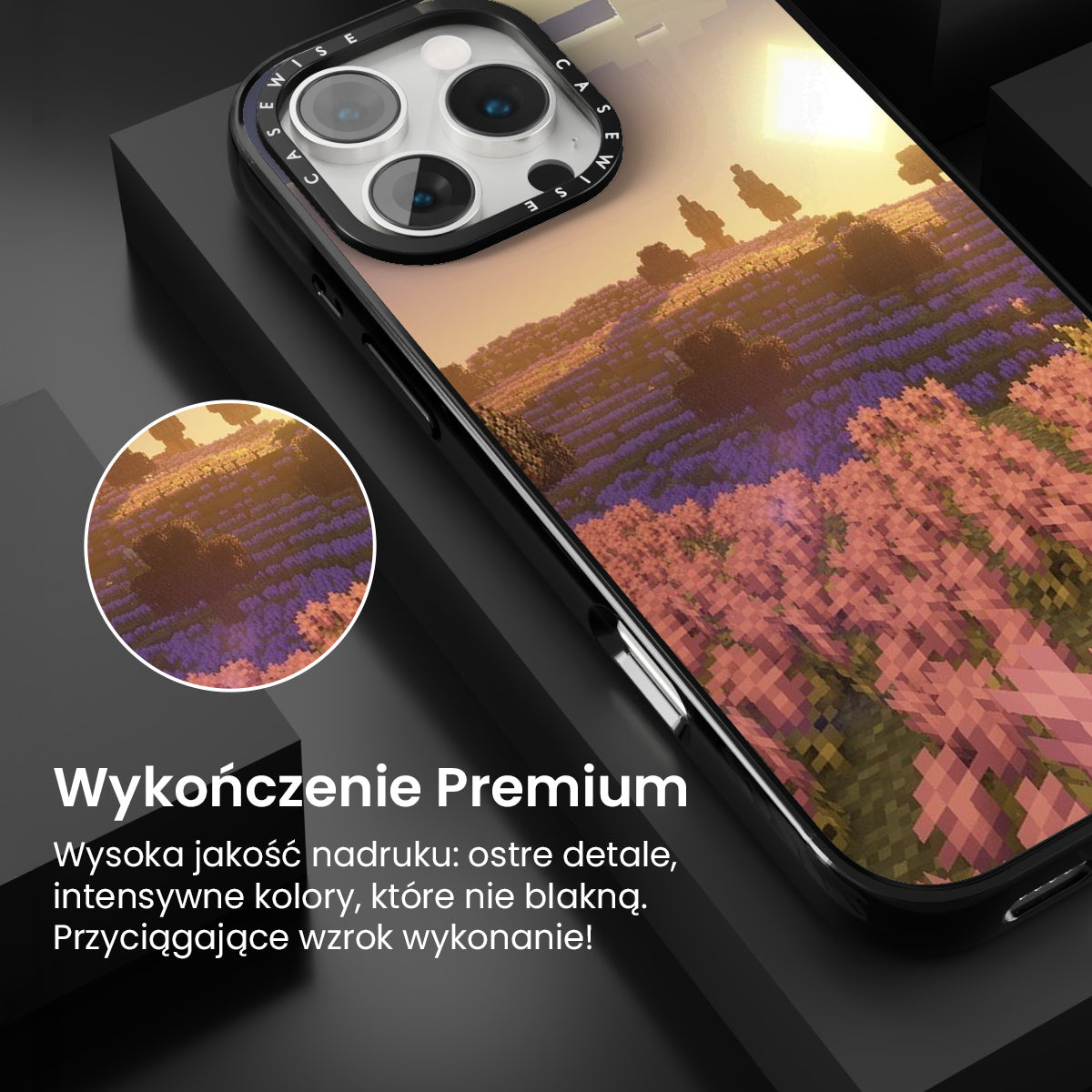 CASEWISE CASEWISE

Wykończenie Premium

Wysoka jakość nadruku: ostre detale, intensywne kolory, które nie blakną. Przyciągające wzrok wykonanie!