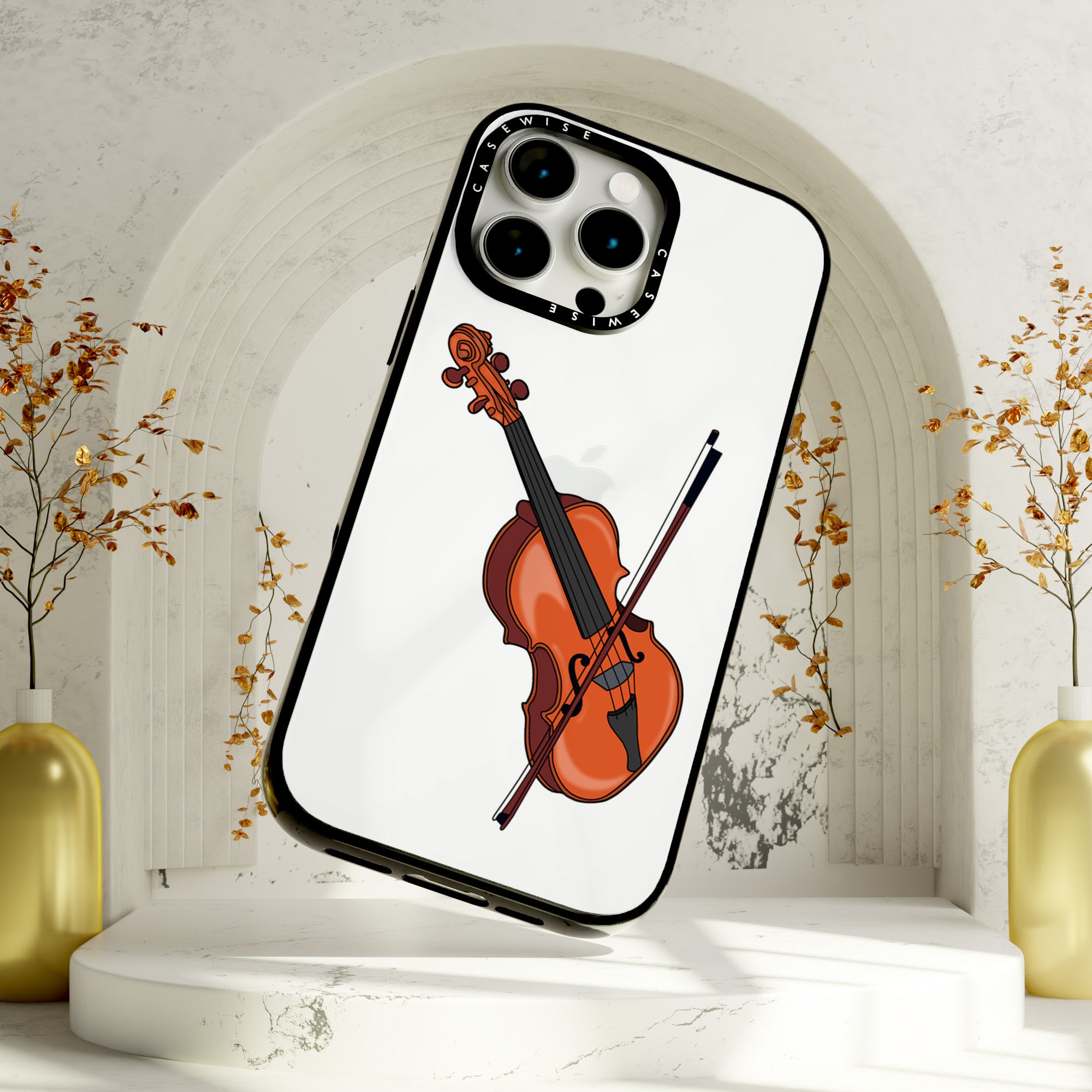 CASEWISE
CASEWISE