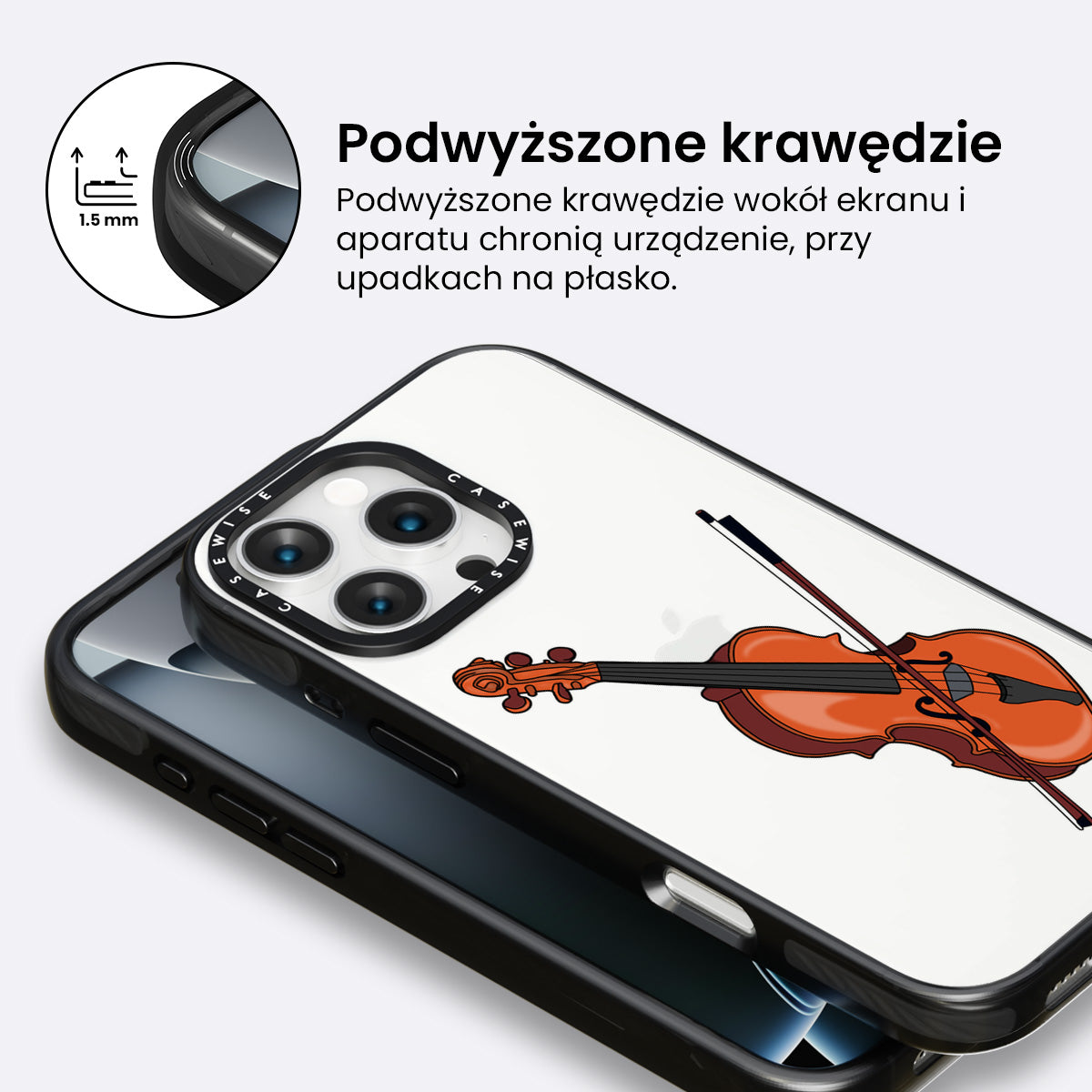 1.5 mm

Podwyższone krawędzie

Podwyższone krawędzie wokół ekranu i aparatu chronią urządzenie, przy upadkach na płasko.

CASEWISE CASEWISE