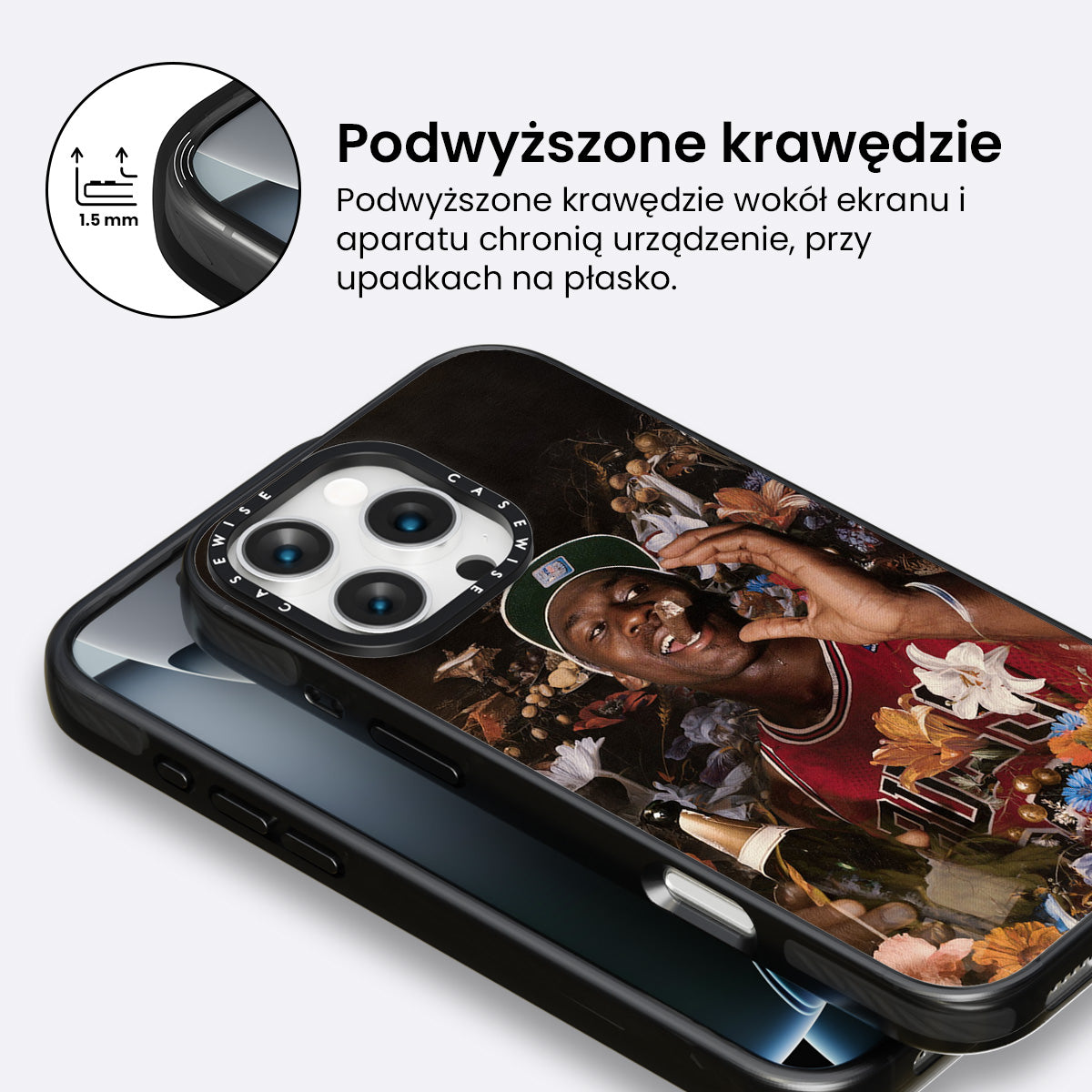 1.5 mm

Podwyższone krawędzie

Podwyższone krawędzie wokół ekranu i aparatu chronią urządzenie, przy upadkach na płasko.

CASEWISE CASEWISE