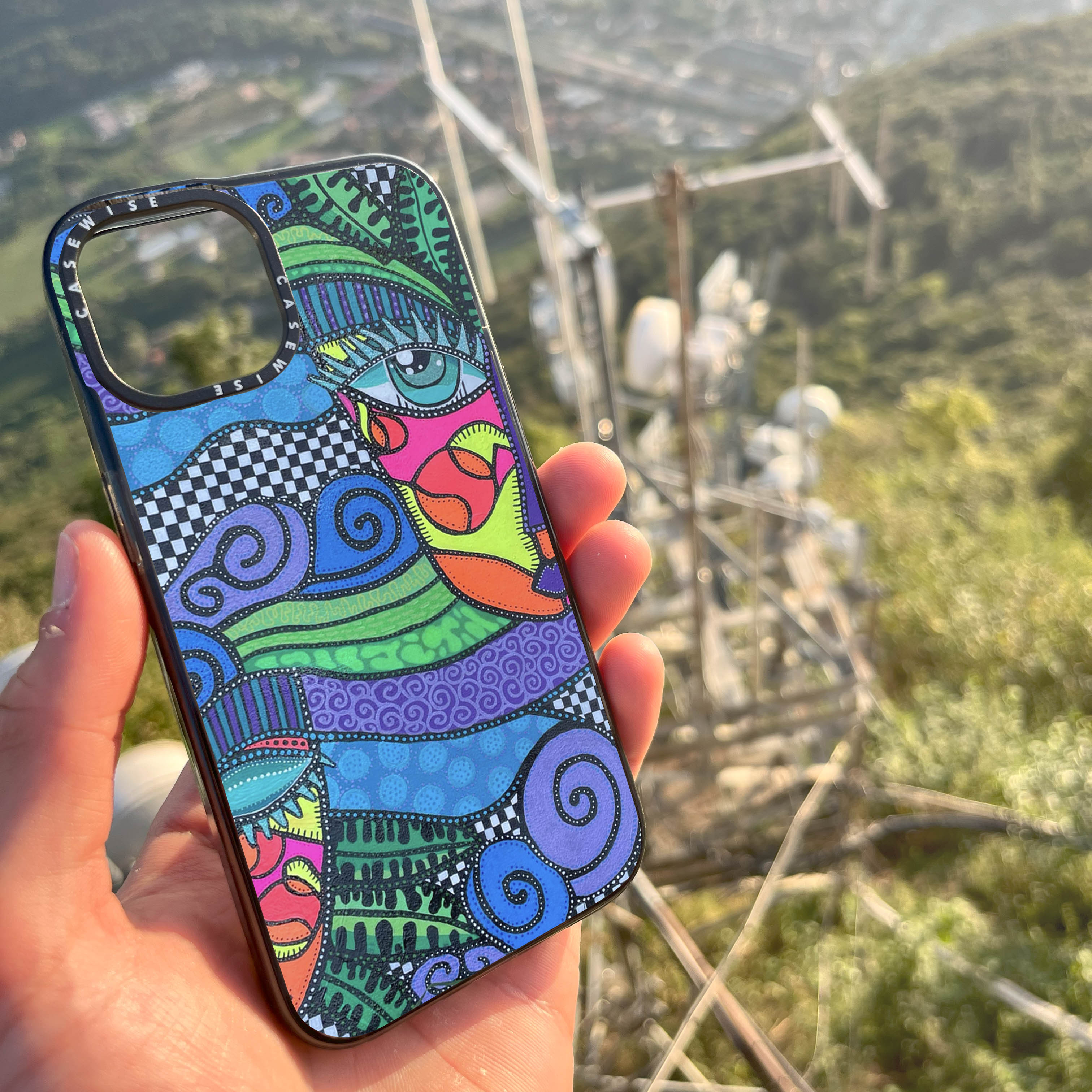 CASEWISE CASEWISE