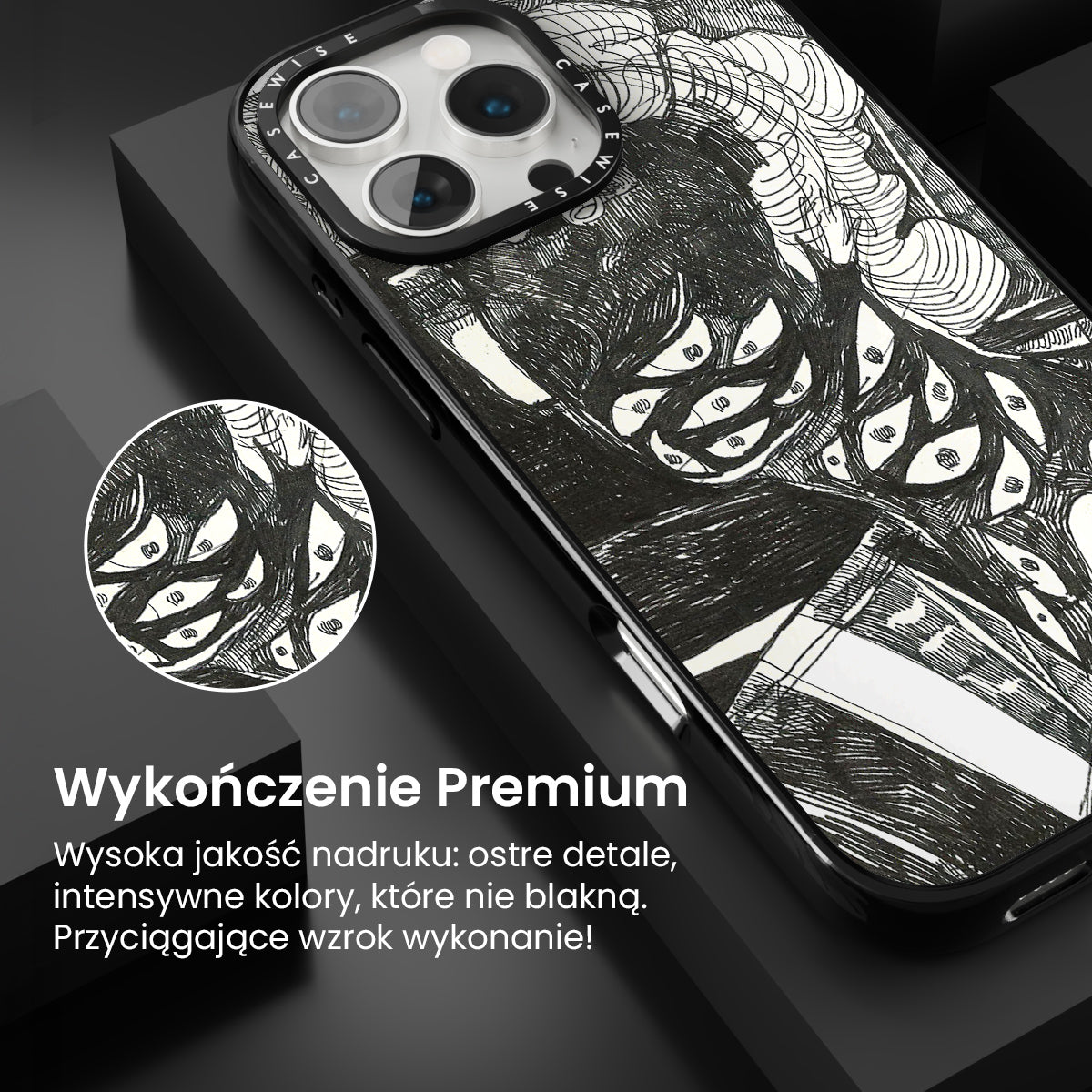 CASEWISE CASEWISE

Wykończenie Premium

Wysoka jakość nadruku: ostre detale, intensywne kolory, które nie blakną. Przyciągające wzrok wykonanie!