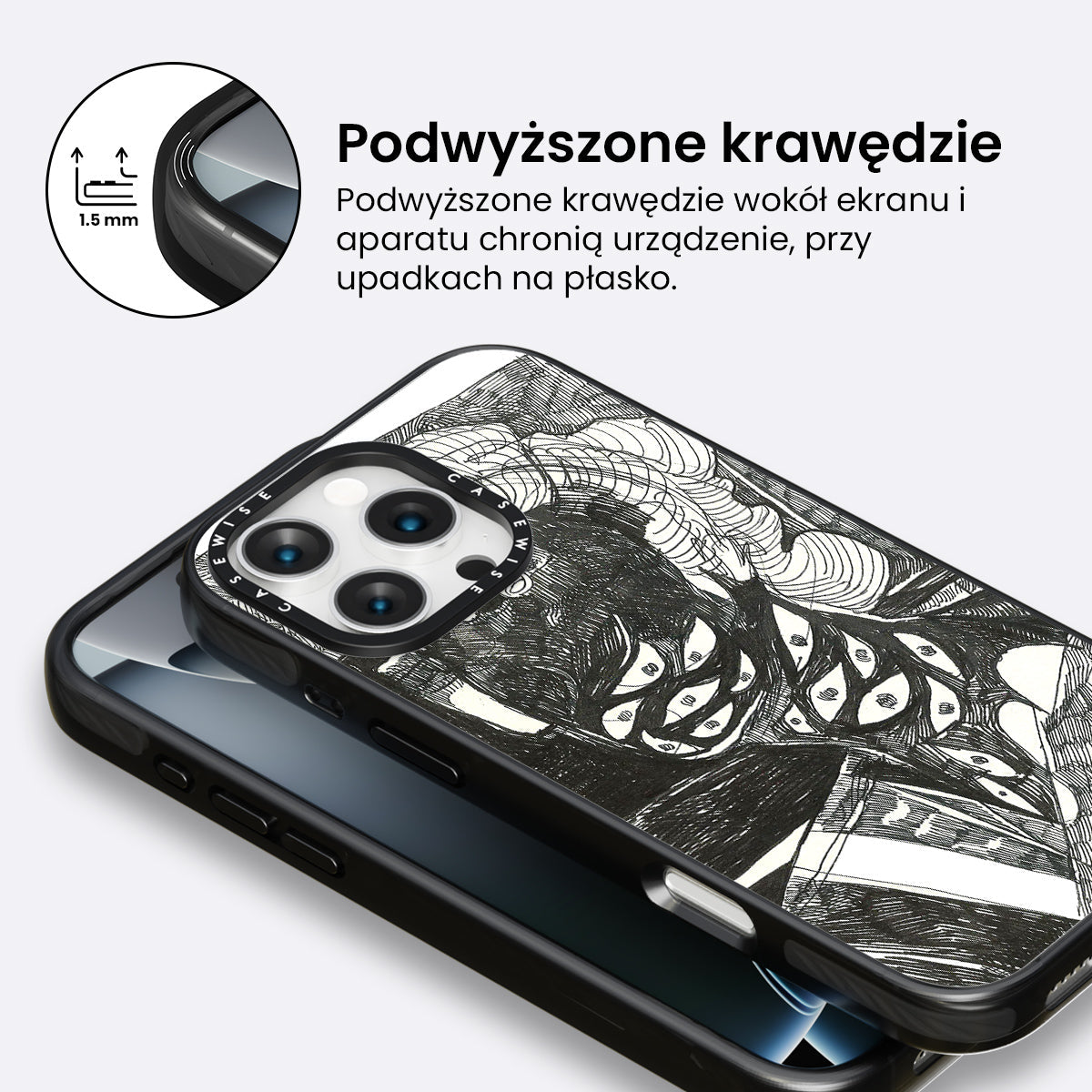 1.5 mm

Podwyższone krawędzie

Podwyższone krawędzie wokół ekranu i aparatu chronią urządzenie, przy upadkach na płasko.

CASEWISE CASEWISE