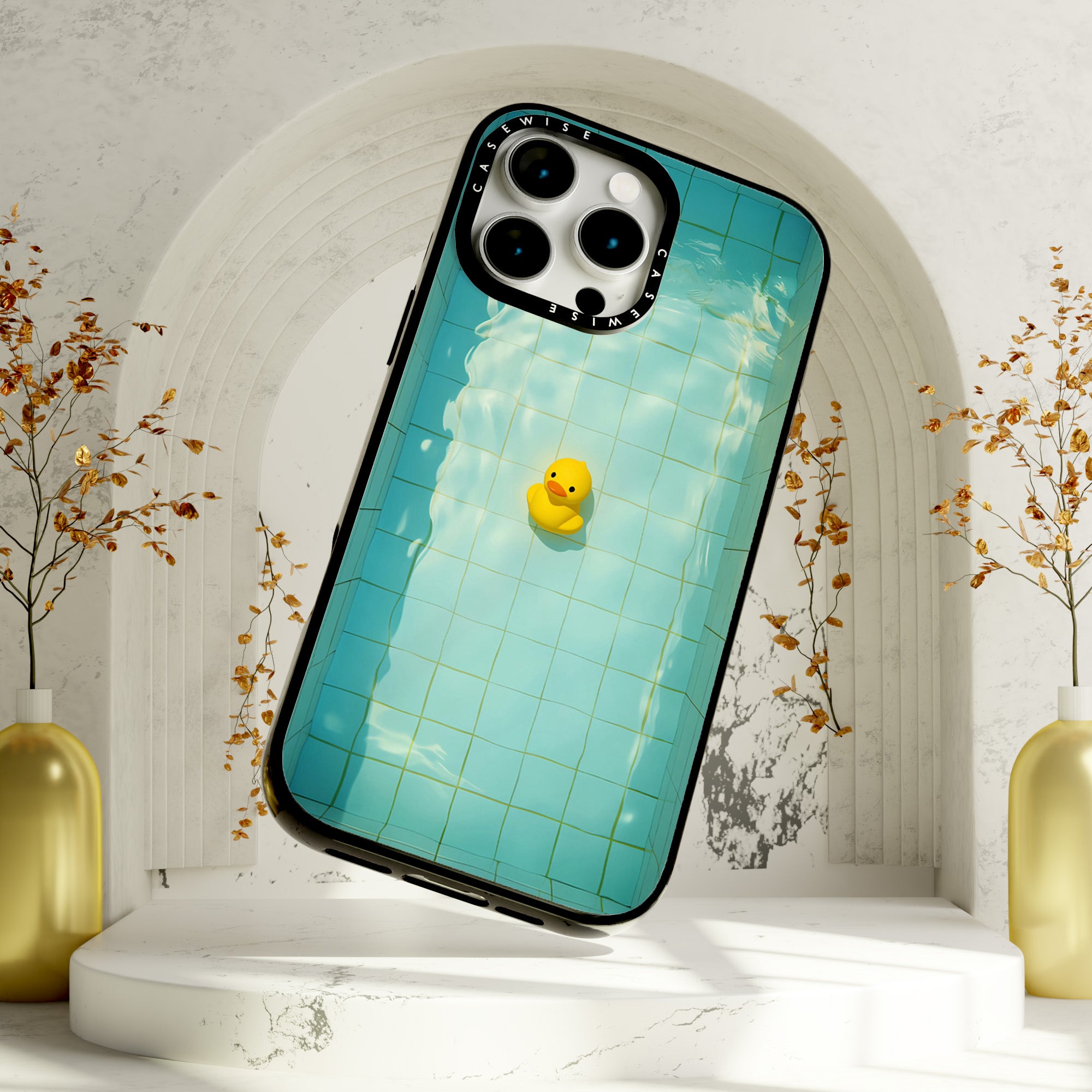 CASEWISE CASEWISE