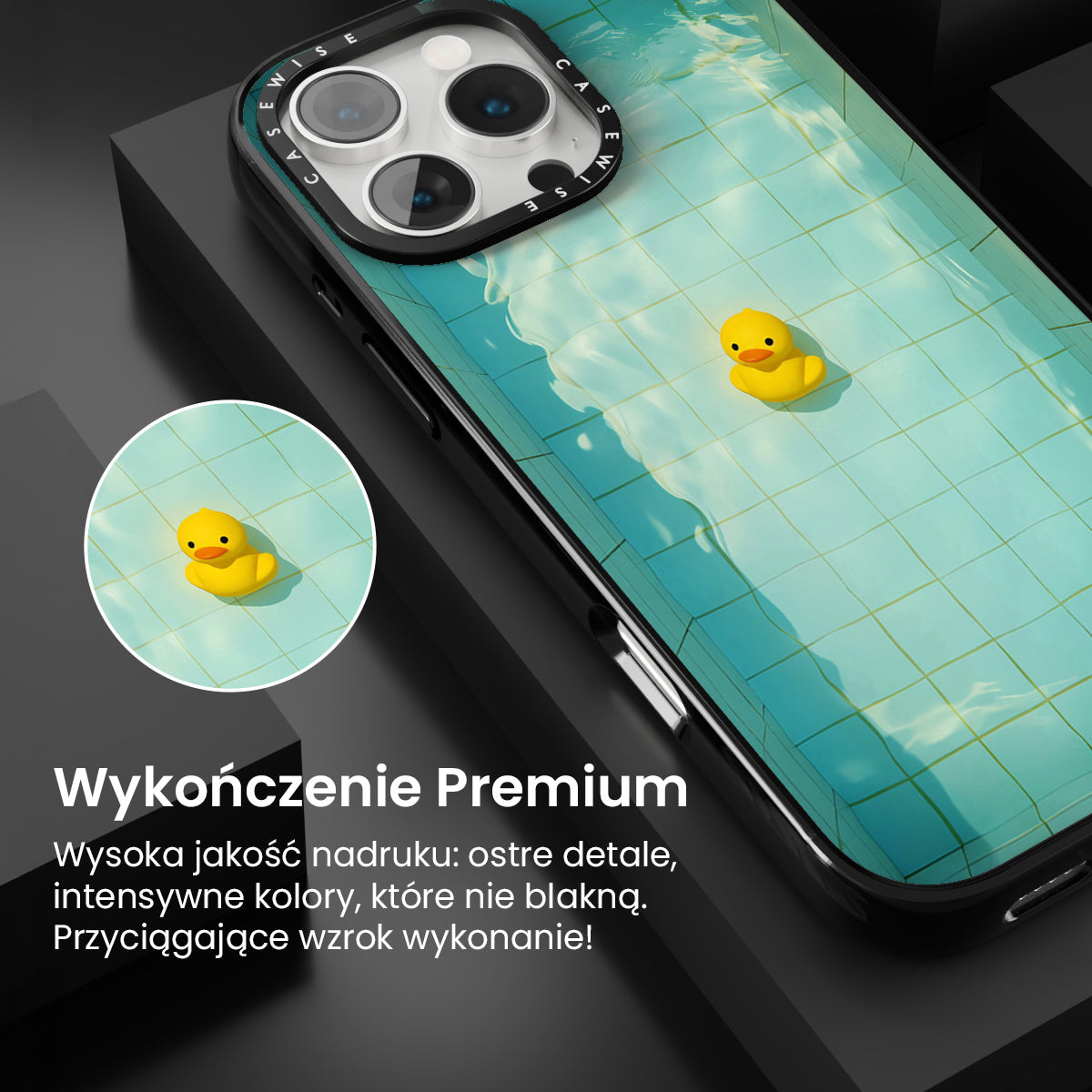 CASEWISE CASEWISE

Wykończenie Premium

Wysoka jakość nadruku: ostre detale, intensywne kolory, które nie blakną. Przyciągające wzrok wykonanie!