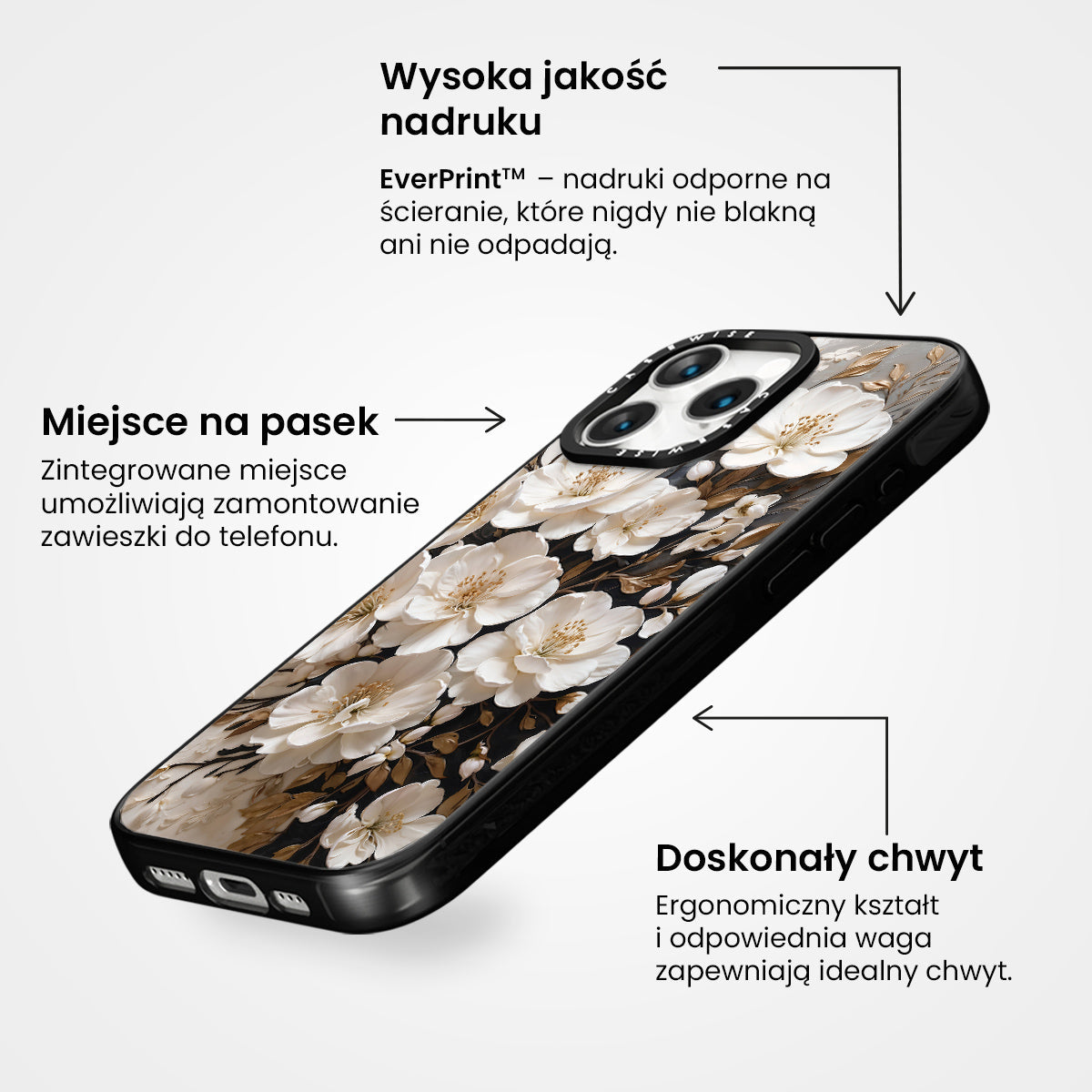 Wysoka jakość nadruku

EverPrint™ – nadruki odporne na ścieranie, które nigdy nie blakną ani nie odpadają.

Miejsce na pasek

Zintegrowane miejsce umożliwiają zamontowanie zawieszki do telefonu.

CASEWISE CASEWISE

Doskonały chwyt

Ergonomiczny kształt i odpowiednia waga zapewniają idealny chwyt.