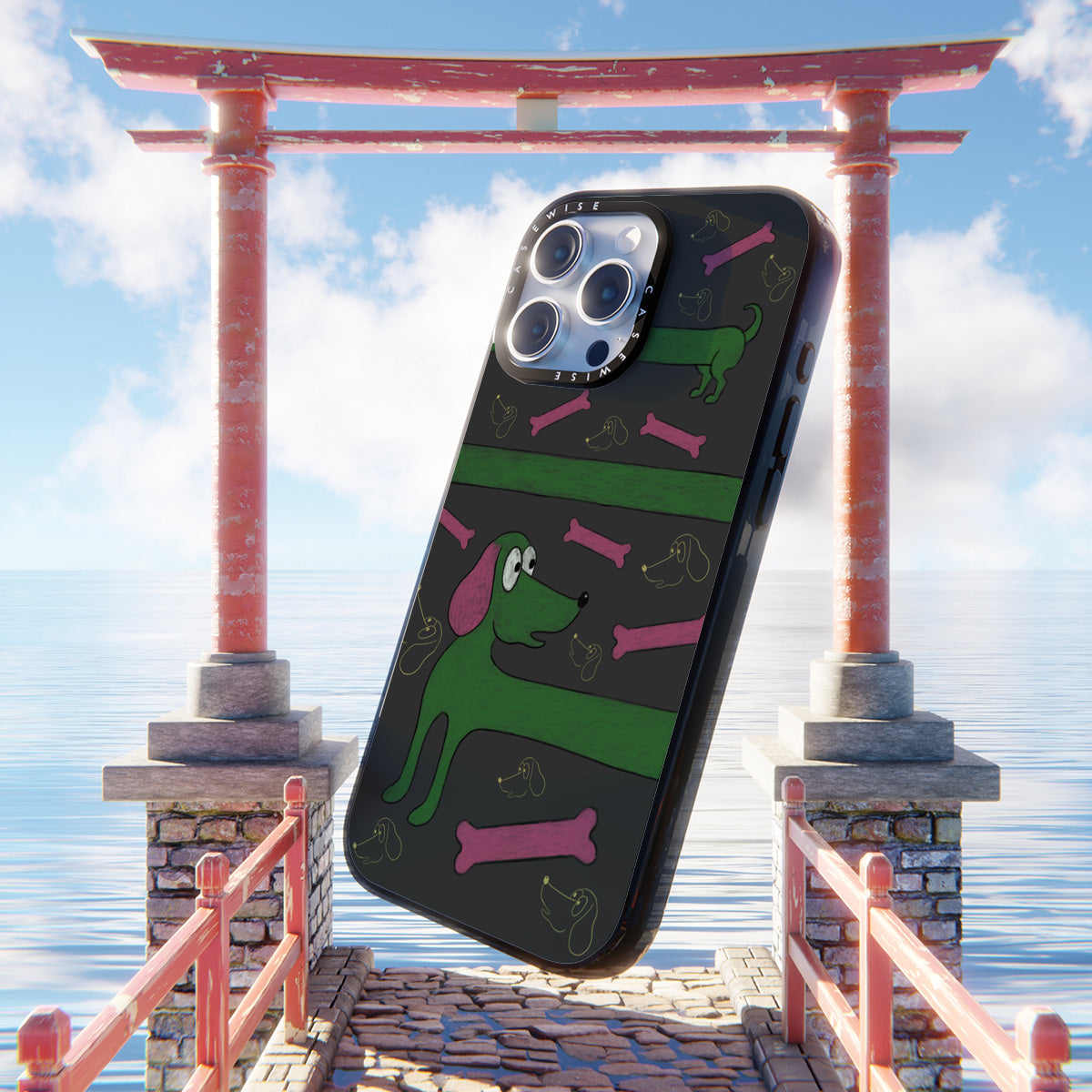 CASEWISE CASEWISE