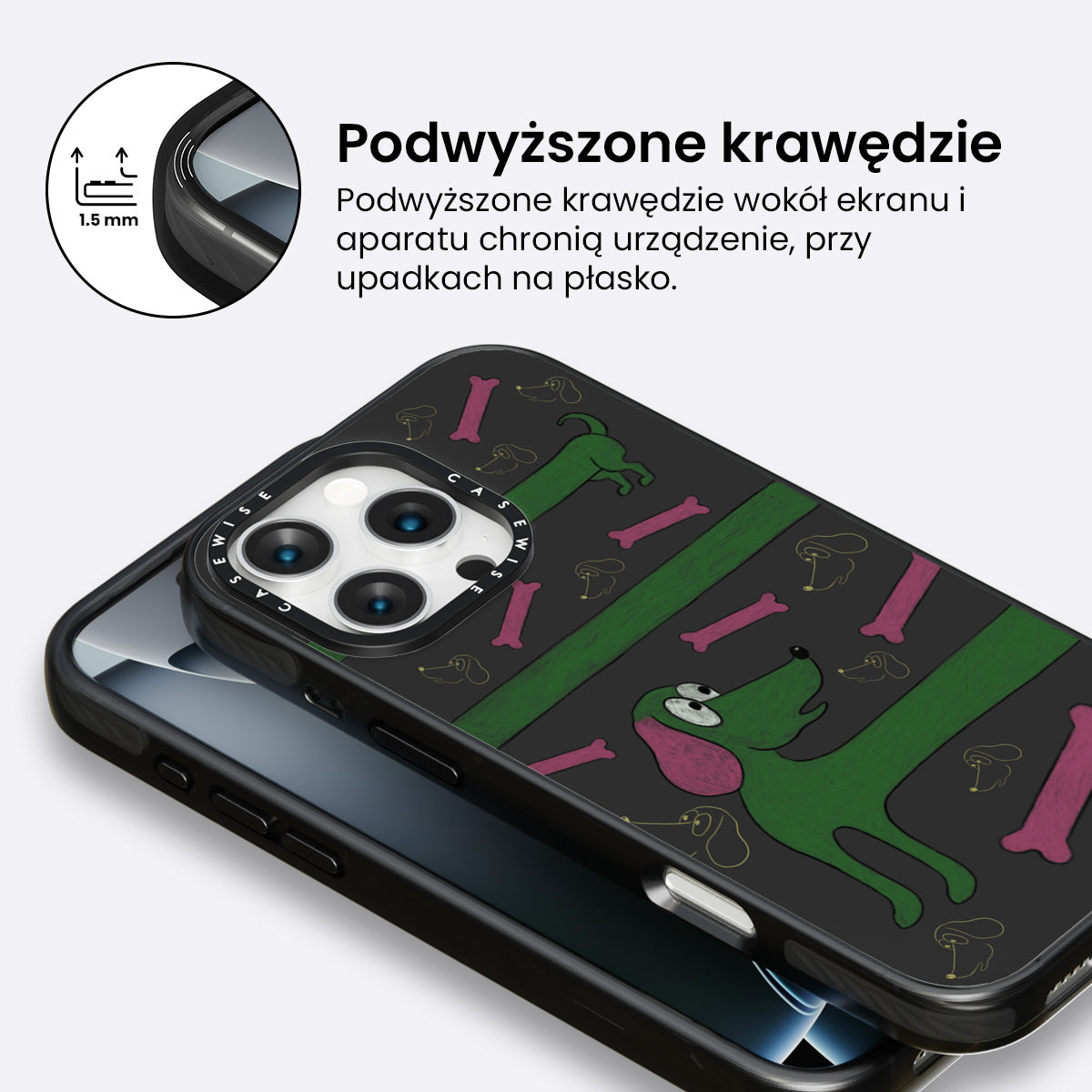 1.5 mm

Podwyższone krawędzie

Podwyższone krawędzie wokół ekranu i aparatu chronią urządzenie, przy upadkach na płasko.

CASEWISE CASEWISE