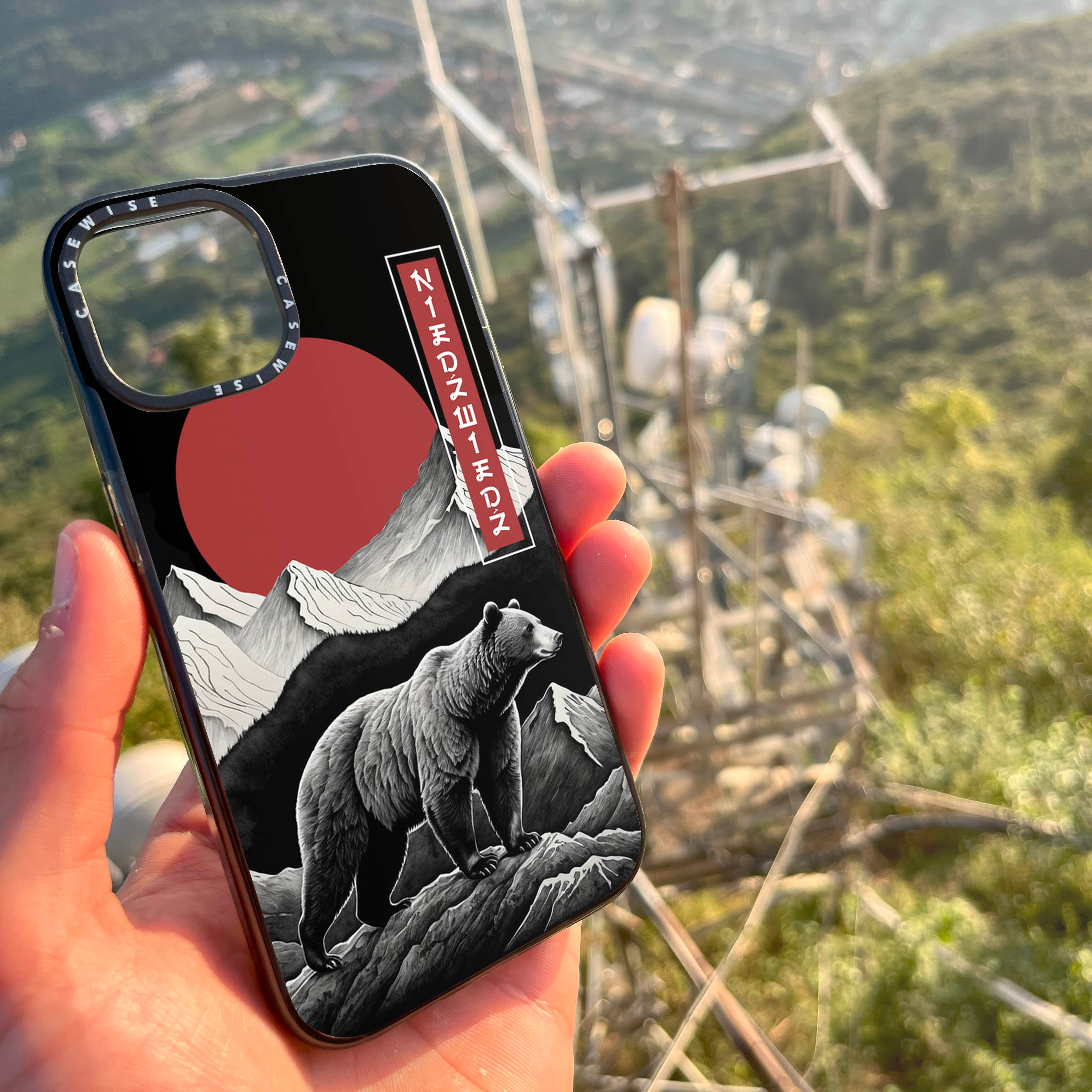 CASEWISE CASEWISE

NIEDŹWIEDŹ