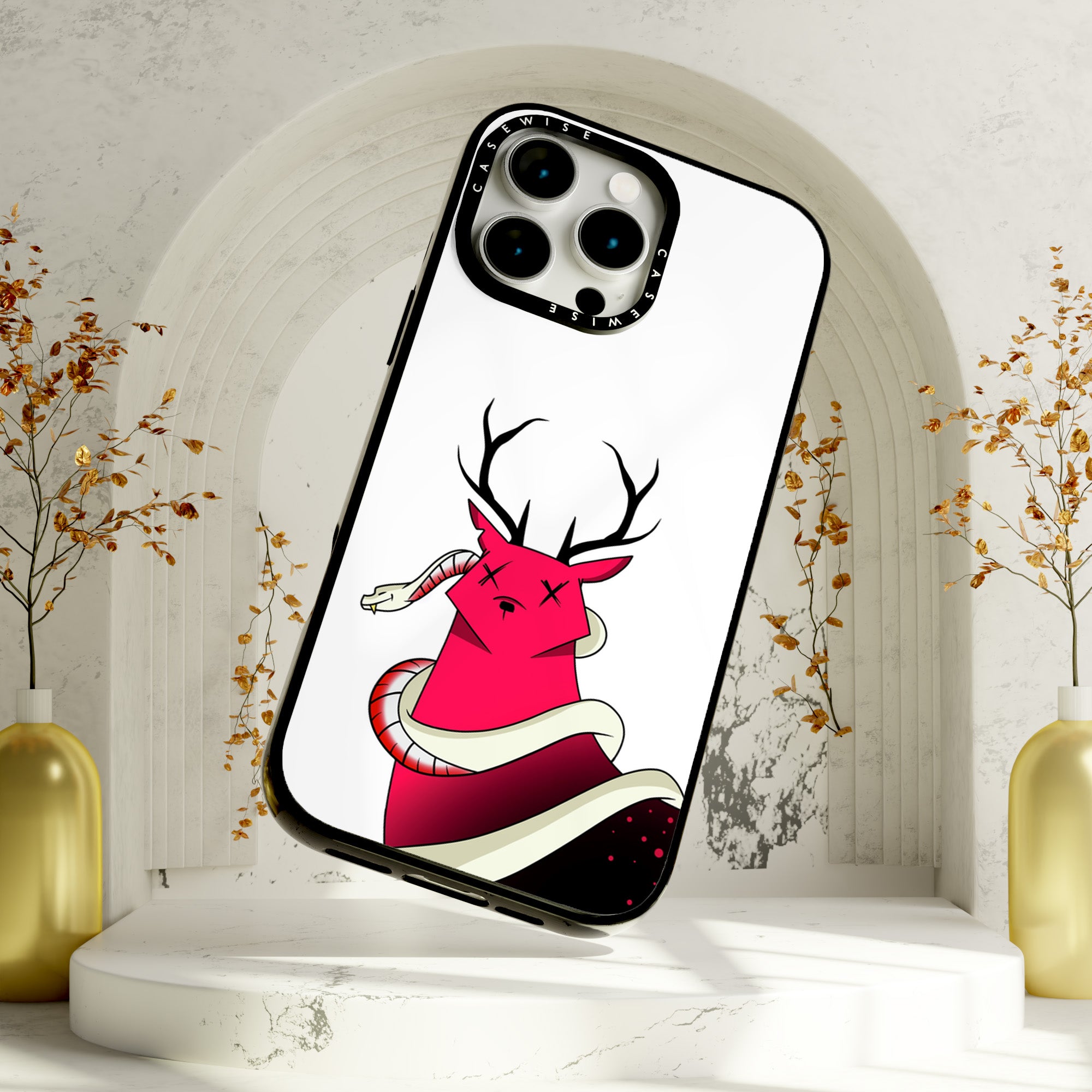 CASEWISE
CASEWISE