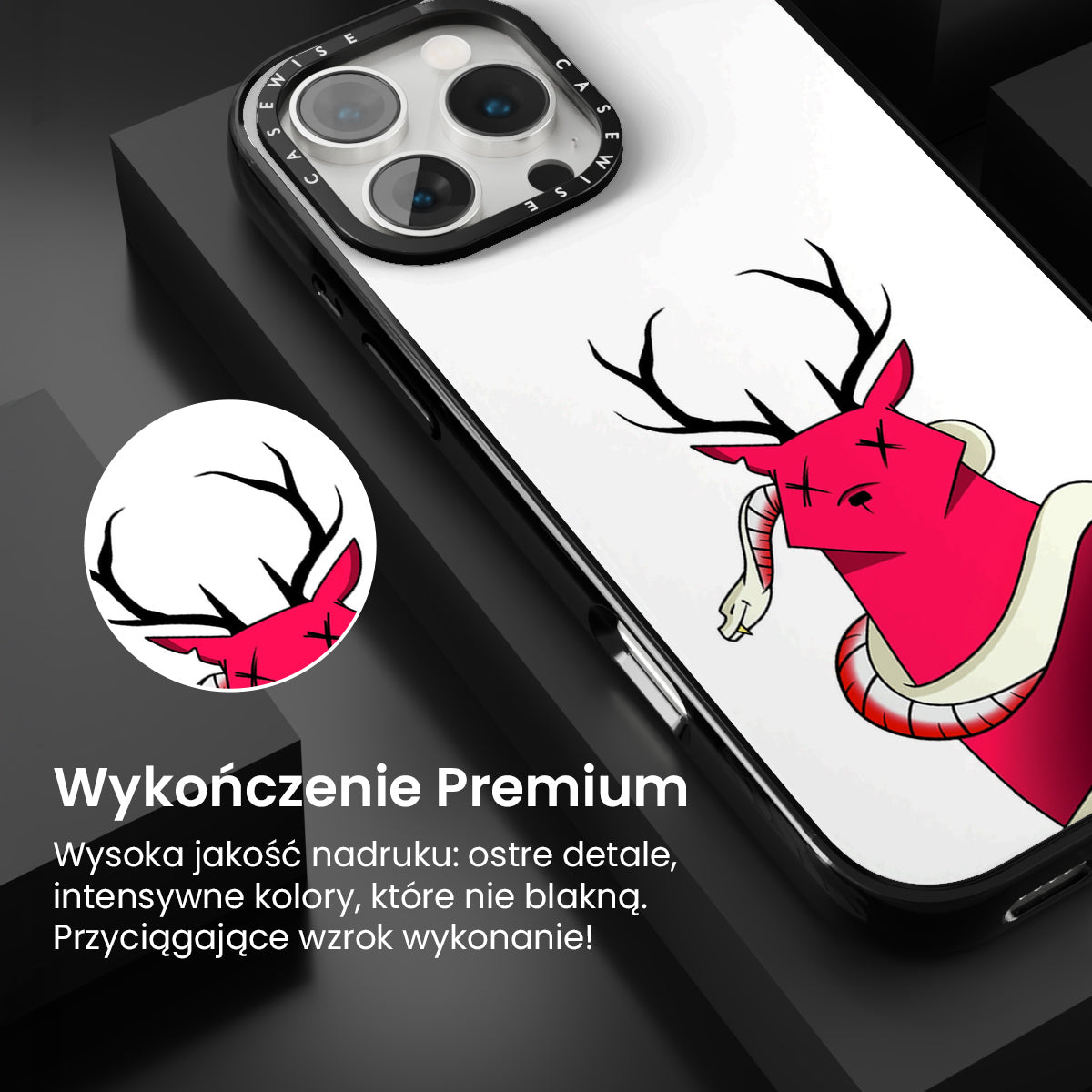 CASEWISE CASEWISE

Wykończenie Premium

Wysoka jakość nadruku: ostre detale, intensywne kolory, które nie blakną. Przyciągające wzrok wykonanie!