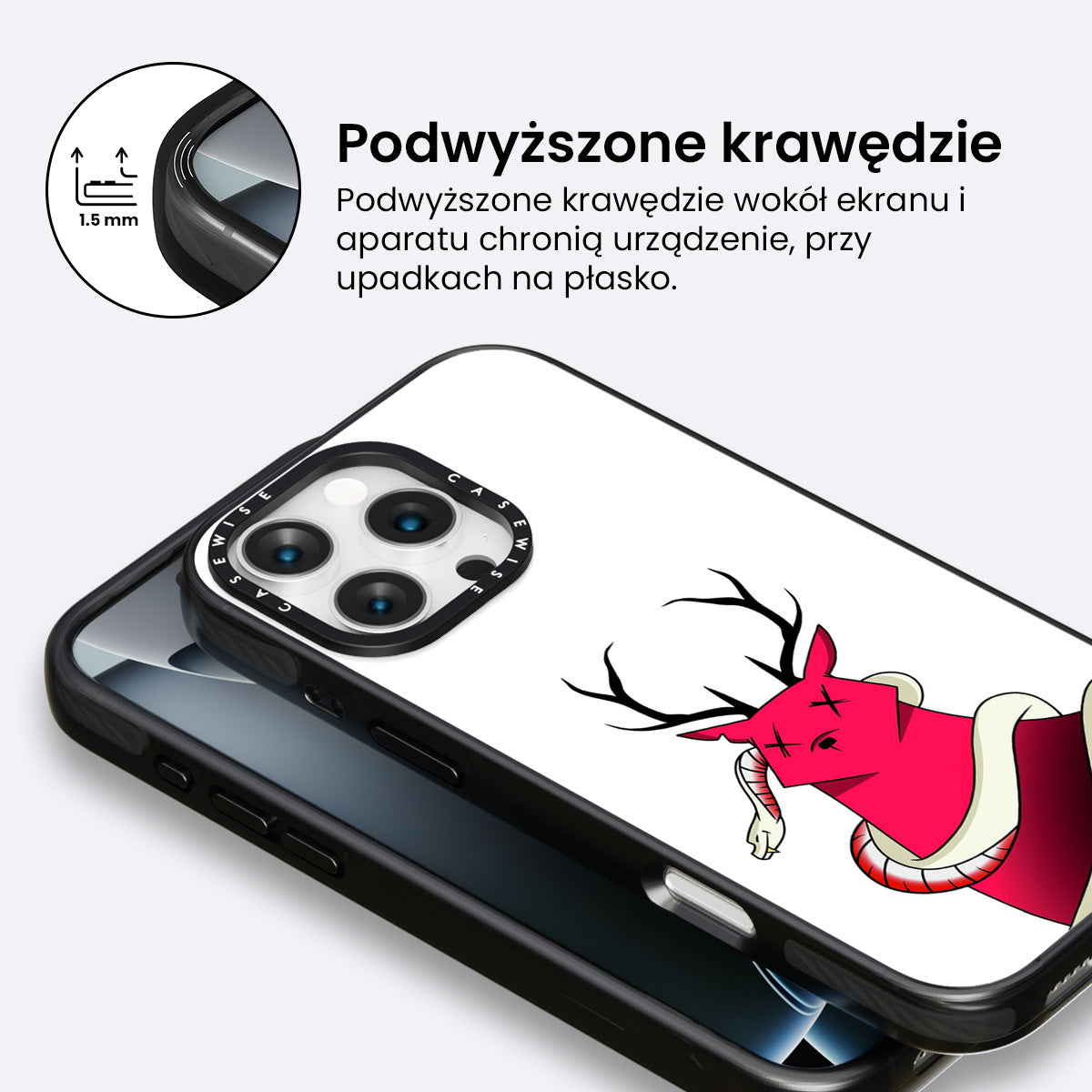 1.5 mm

Podwyższone krawędzie

Podwyższone krawędzie wokół ekranu i aparatu chronią urządzenie, przy upadkach na płasko.

CASEWISE CASEWISE