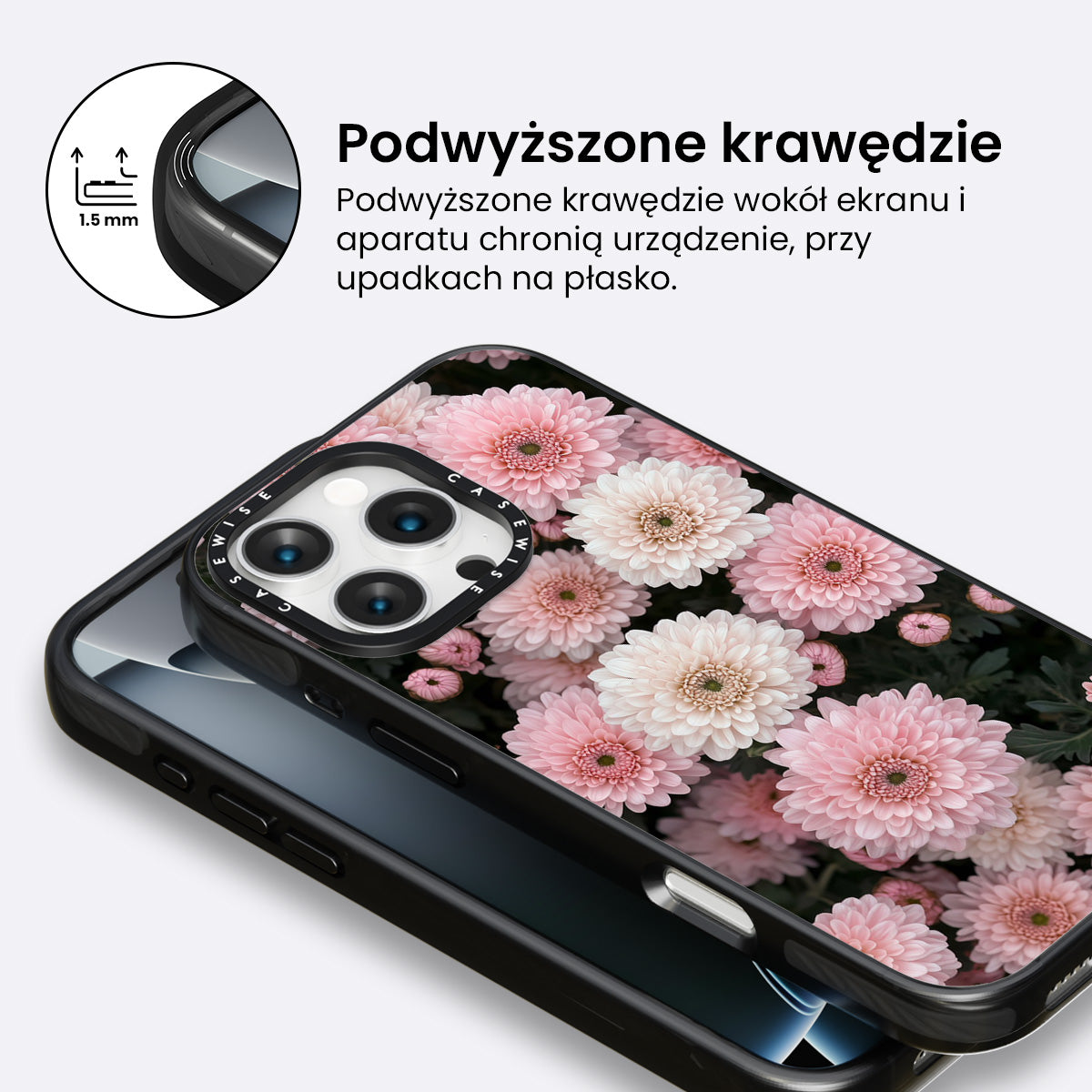 1.5 mm

Podwyższone krawędzie

Podwyższone krawędzie wokół ekranu i aparatu chronią urządzenie, przy upadkach na płasko.

CASEWISE CASEWISE