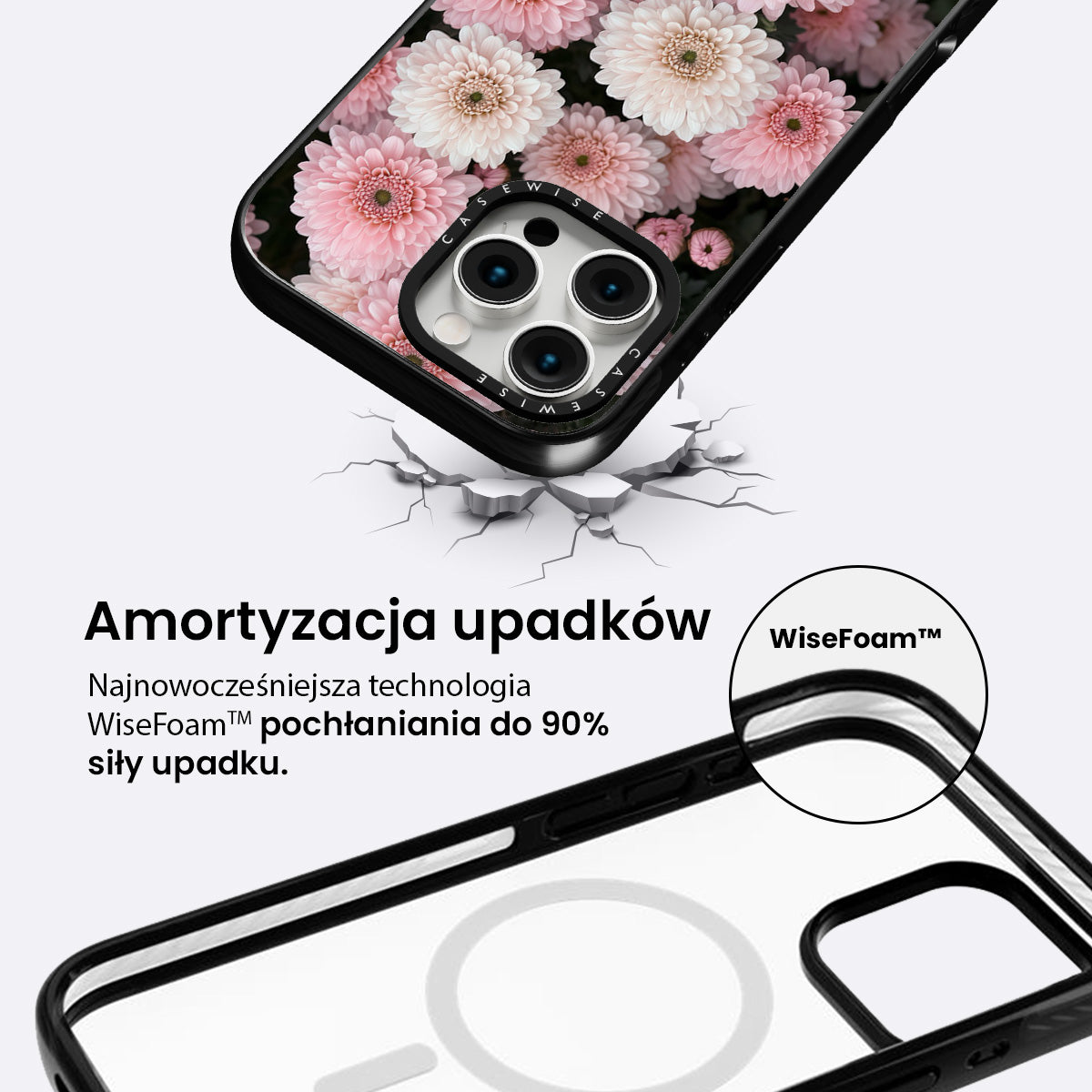 CASEWISE

CASEWISE

Amortyzacja upadków

Najnowocześniejsza technologia WiseFoam™ pochłaniania do 90% siły upadku.

WiseFoam™