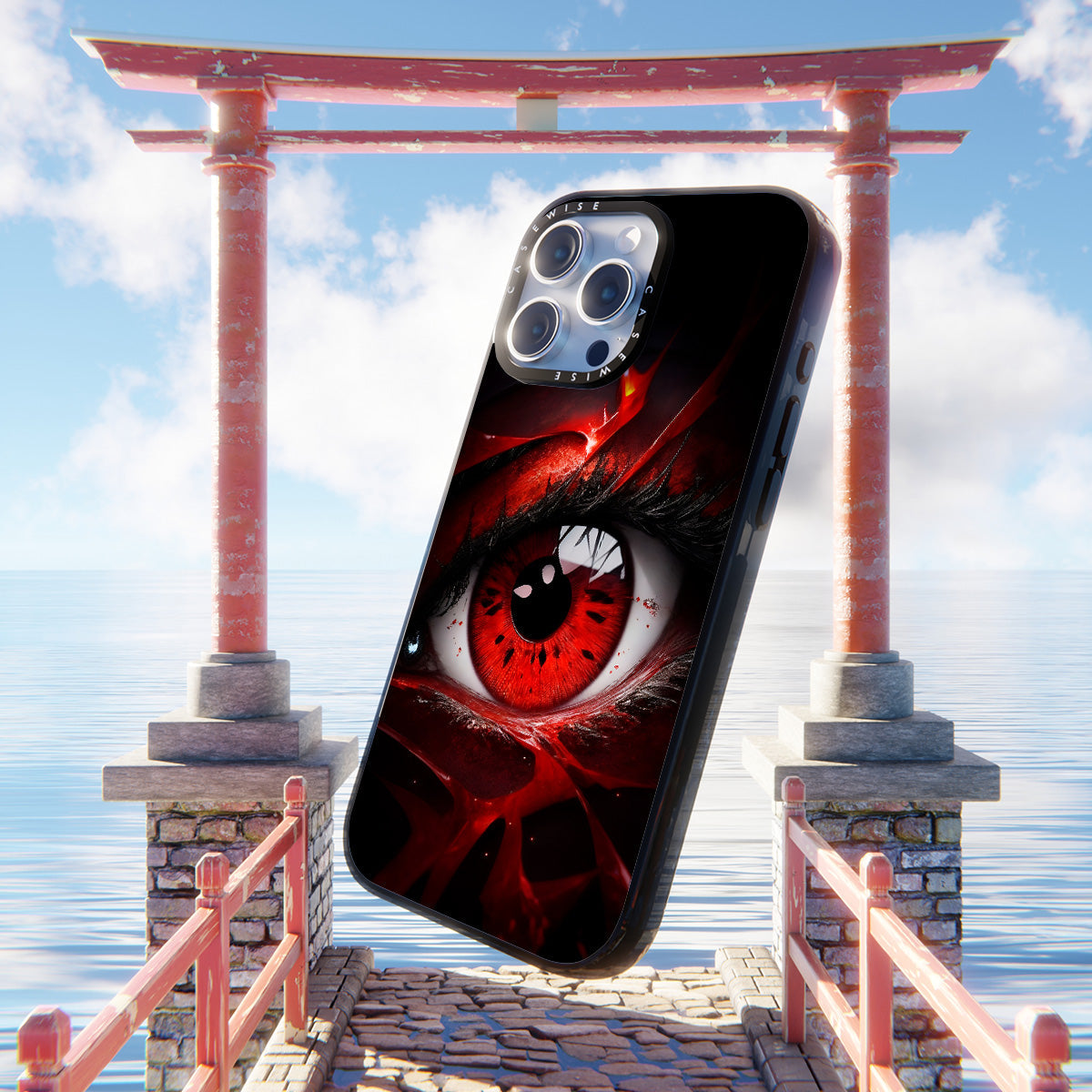 CASEWISE CASEWISE