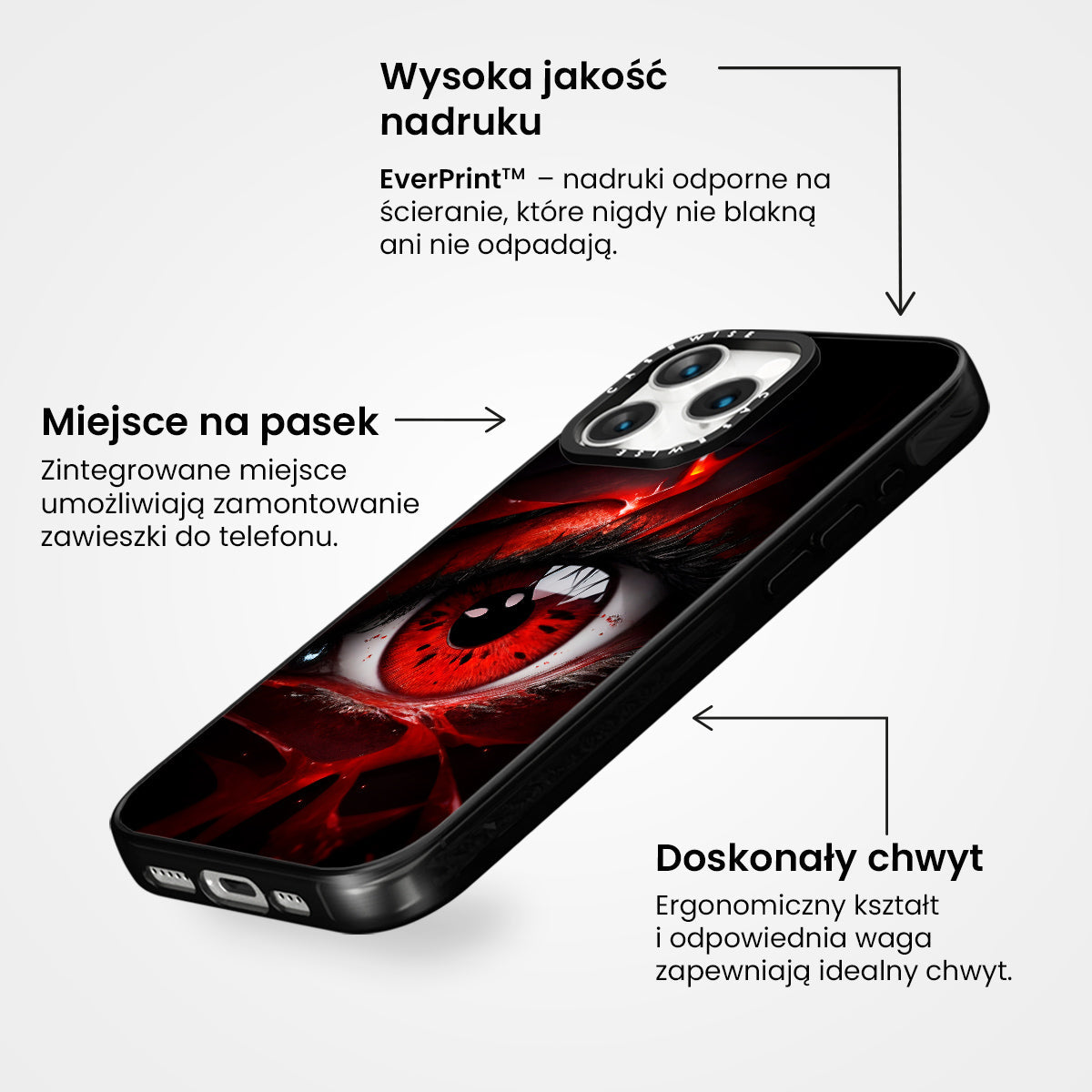 Wysoka jakość nadruku

EverPrint™ – nadruki odporne na ścieranie, które nigdy nie blakną ani nie odpadają.

Miejsce na pasek

Zintegrowane miejsce umożliwiają zamontowanie zawieszki do telefonu.

CASEWISE

CASEWISE

Doskonały chwyt

Ergonomiczny kształt i odpowiednia waga zapewniają idealny chwyt.