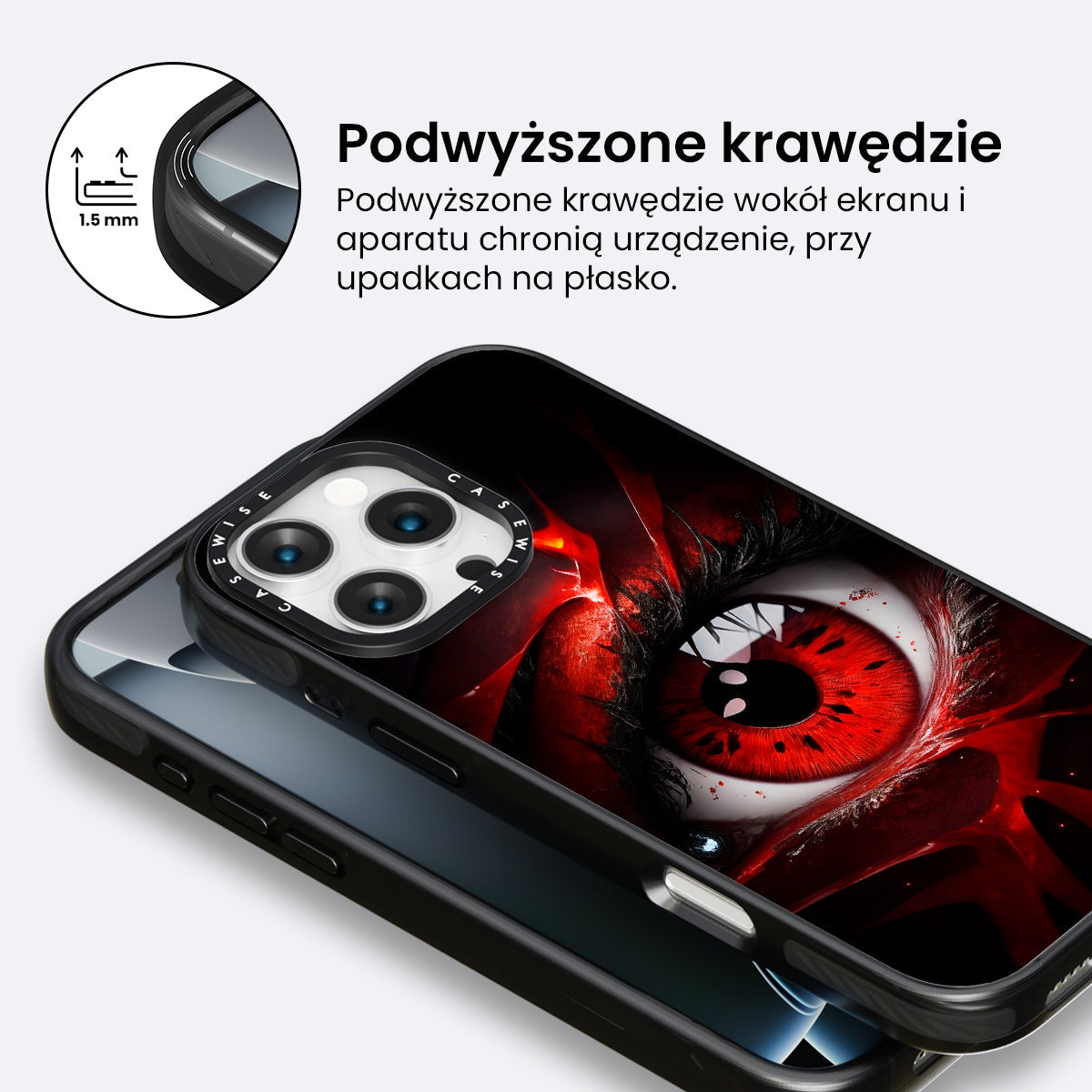 1.5 mm

Podwyższone krawędzie

Podwyższone krawędzie wokół ekranu i aparatu chronią urządzenie, przy upadkach na płasko.

CASEWISE CASEWISE