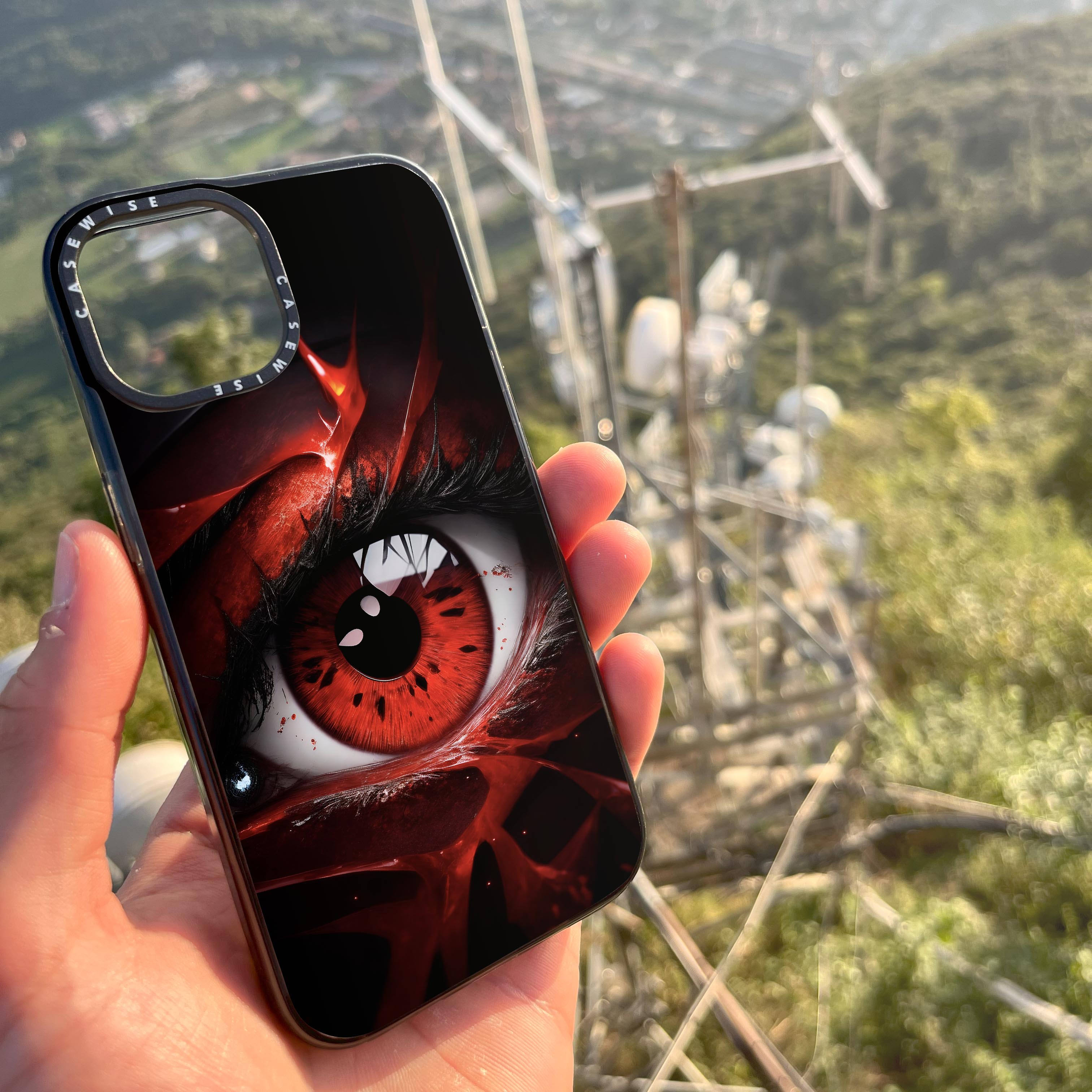 CASEWISE CASEWISE