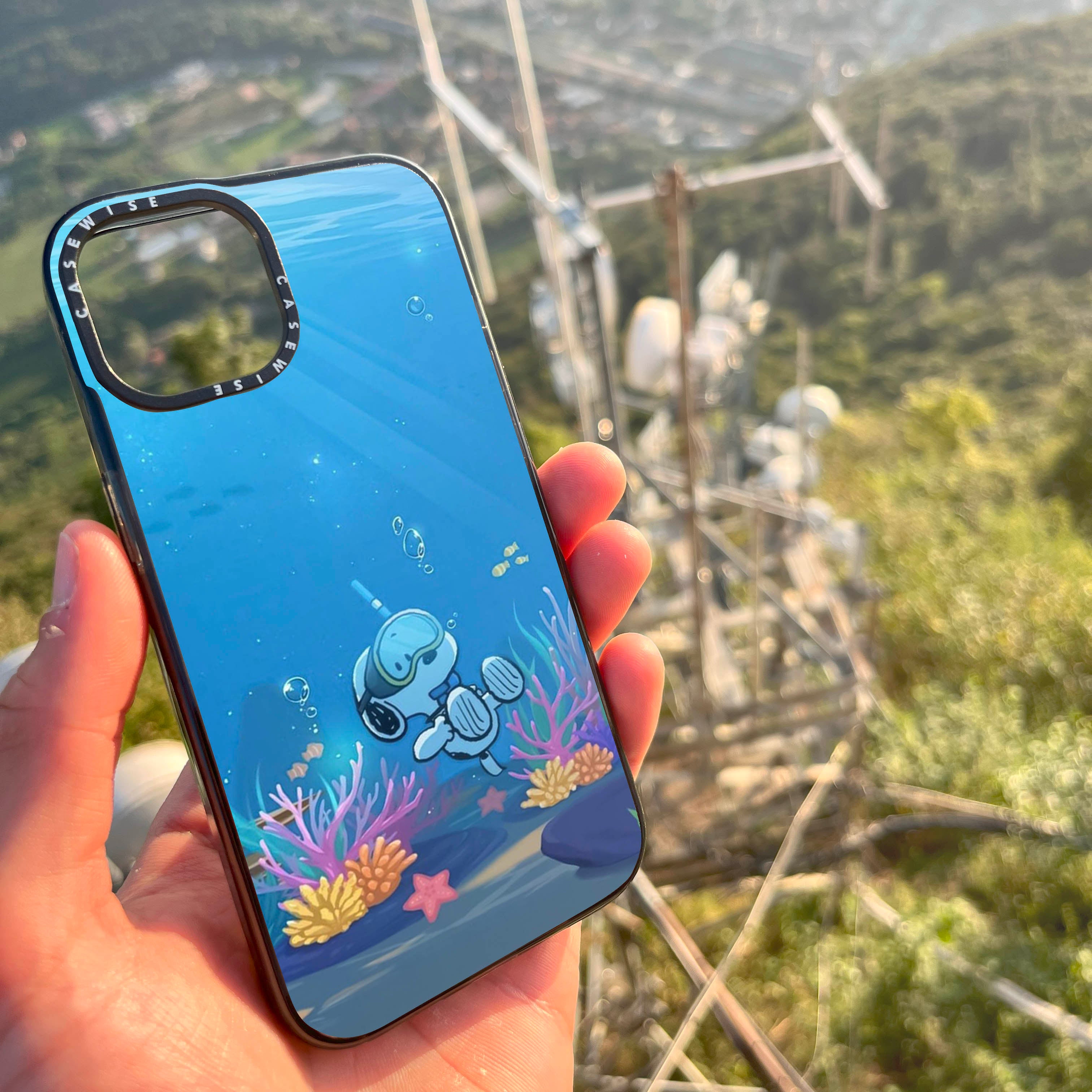 CASEWISE CASEWISE