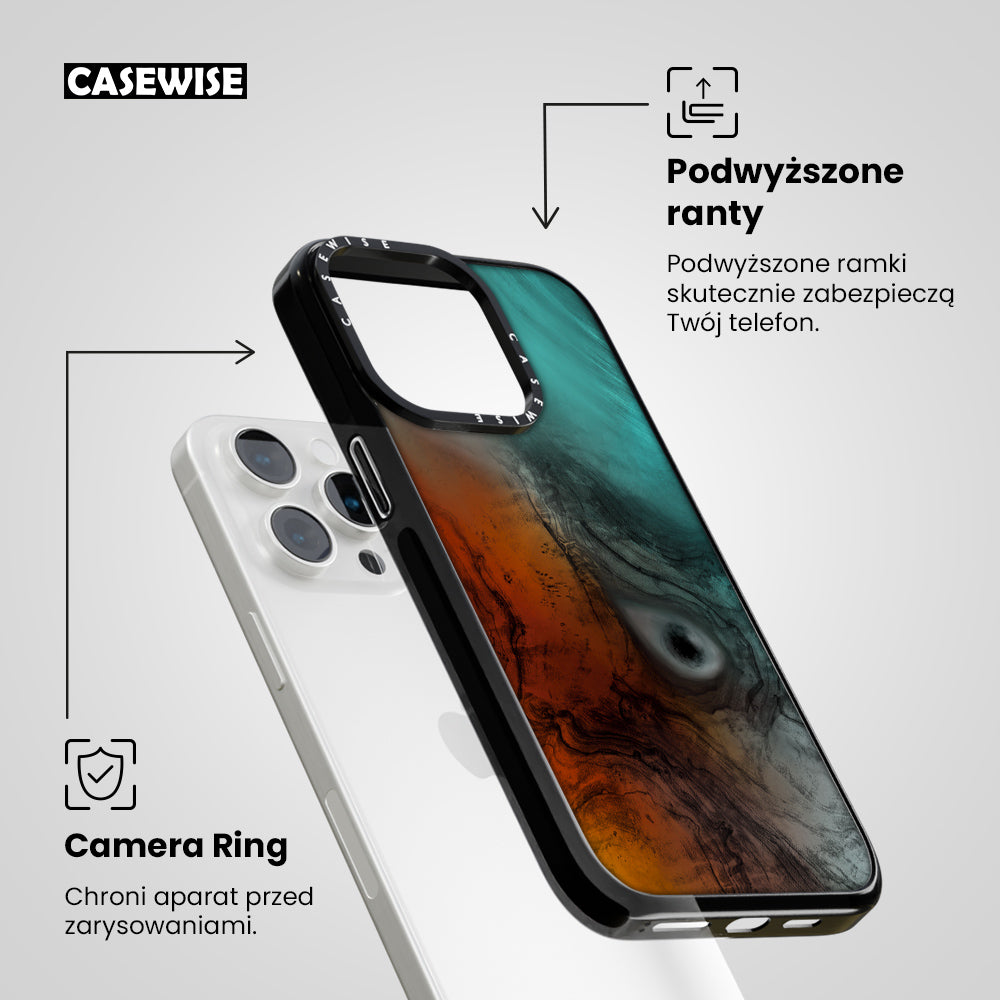 CASEWISE

Podwyższone ranty

Podwyższone ramki skutecznie zabezpieczą Twój telefon.

CASEWISE

CASEWISE

Camera Ring

Chroni aparat przed zarysowaniami.