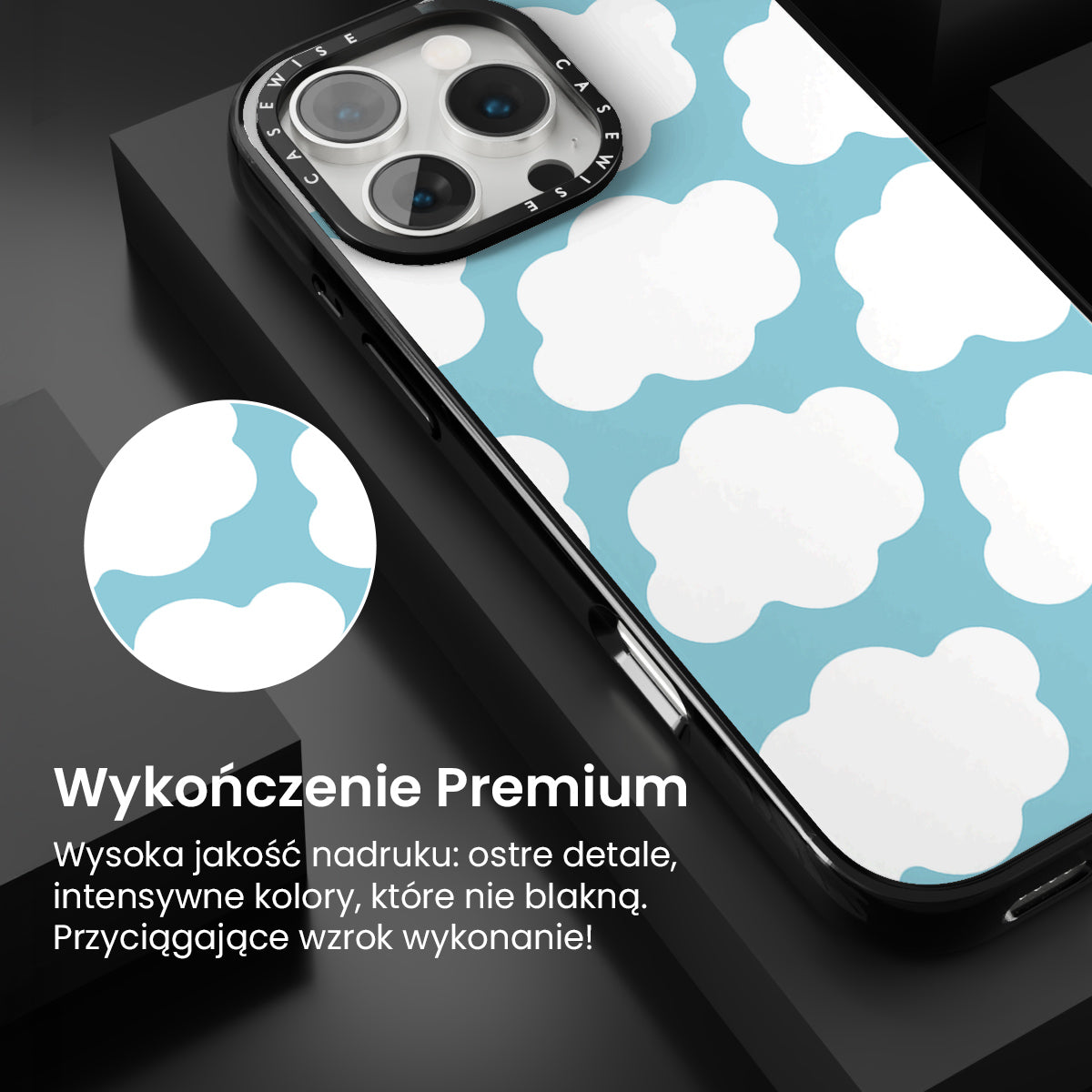 CASEWISE CASEWISE

Wykończenie Premium

Wysoka jakość nadruku: ostre detale, intensywne kolory, które nie blakną. Przyciągające wzrok wykonanie!