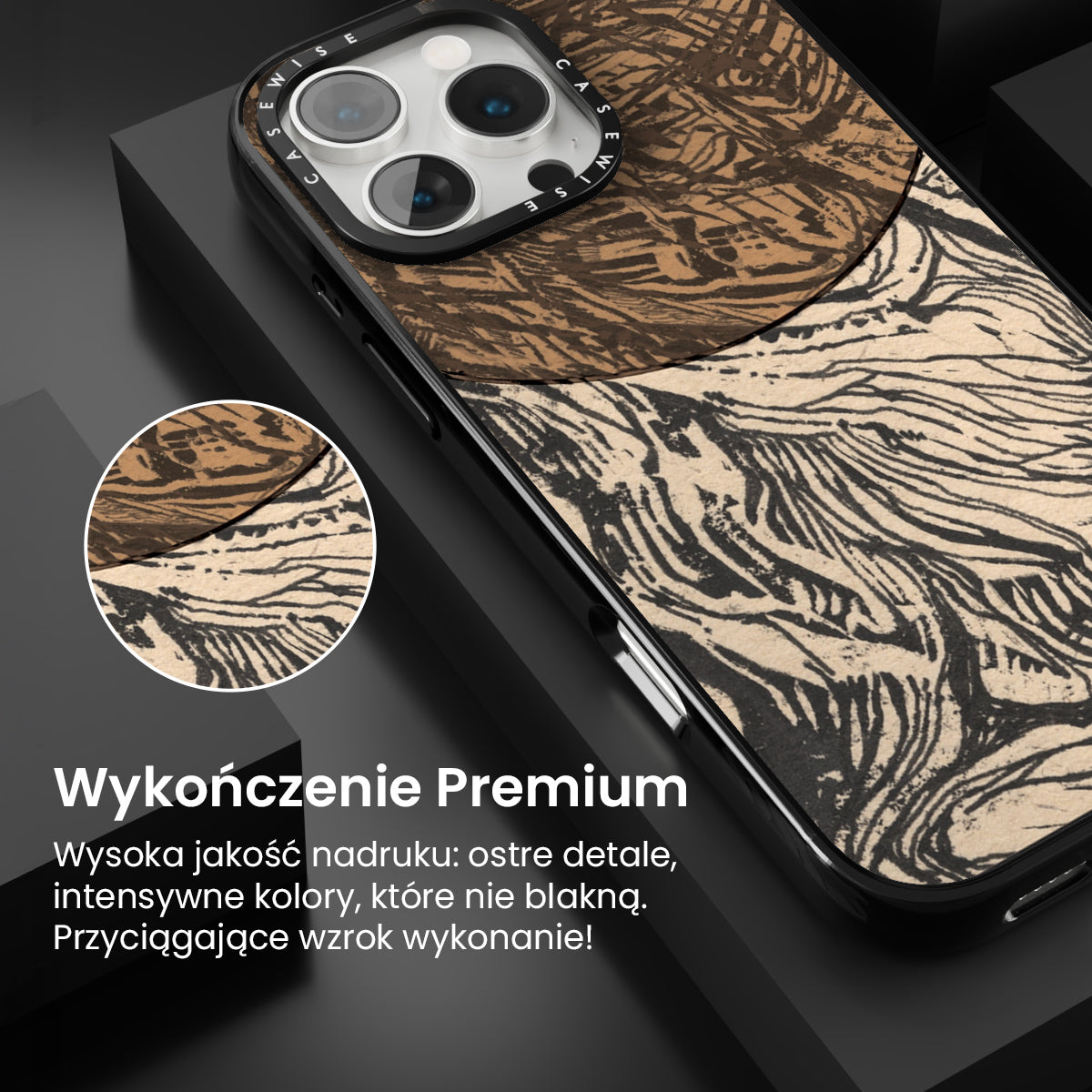 CASEWISE CASEWISE

Wykończenie Premium

Wysoka jakość nadruku: ostre detale, intensywne kolory, które nie blakną. Przyciągające wzrok wykonanie!