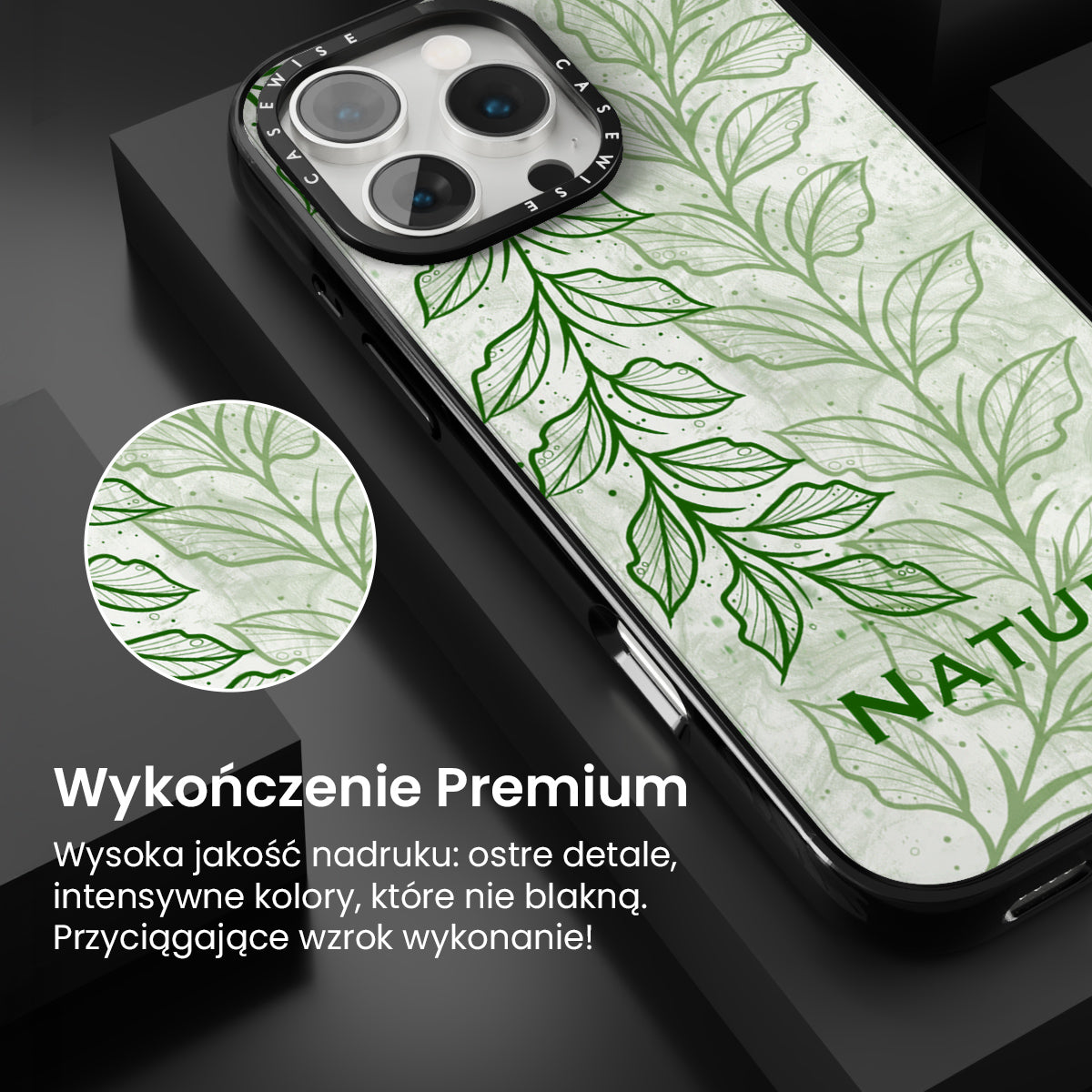 CASEWISE CASEWISE

NATU

Wykończenie Premium

Wysoka jakość nadruku: ostre detale, intensywne kolory, które nie blakną. Przyciągające wzrok wykonanie!