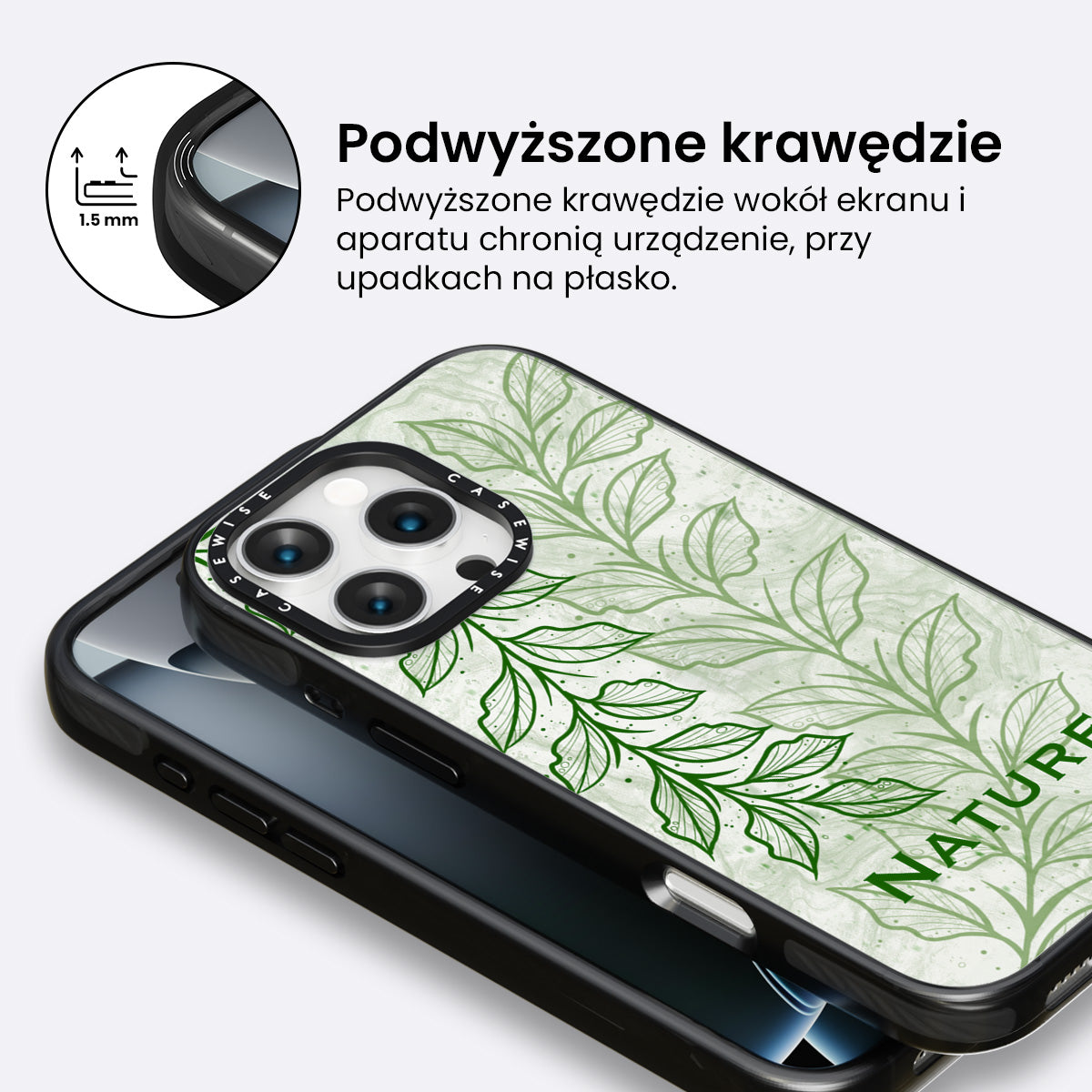 1.5 mm

Podwyższone krawędzie

Podwyższone krawędzie wokół ekranu i aparatu chronią urządzenie, przy upadkach na płasko.

CASEWISE CASEWISE

NATURE