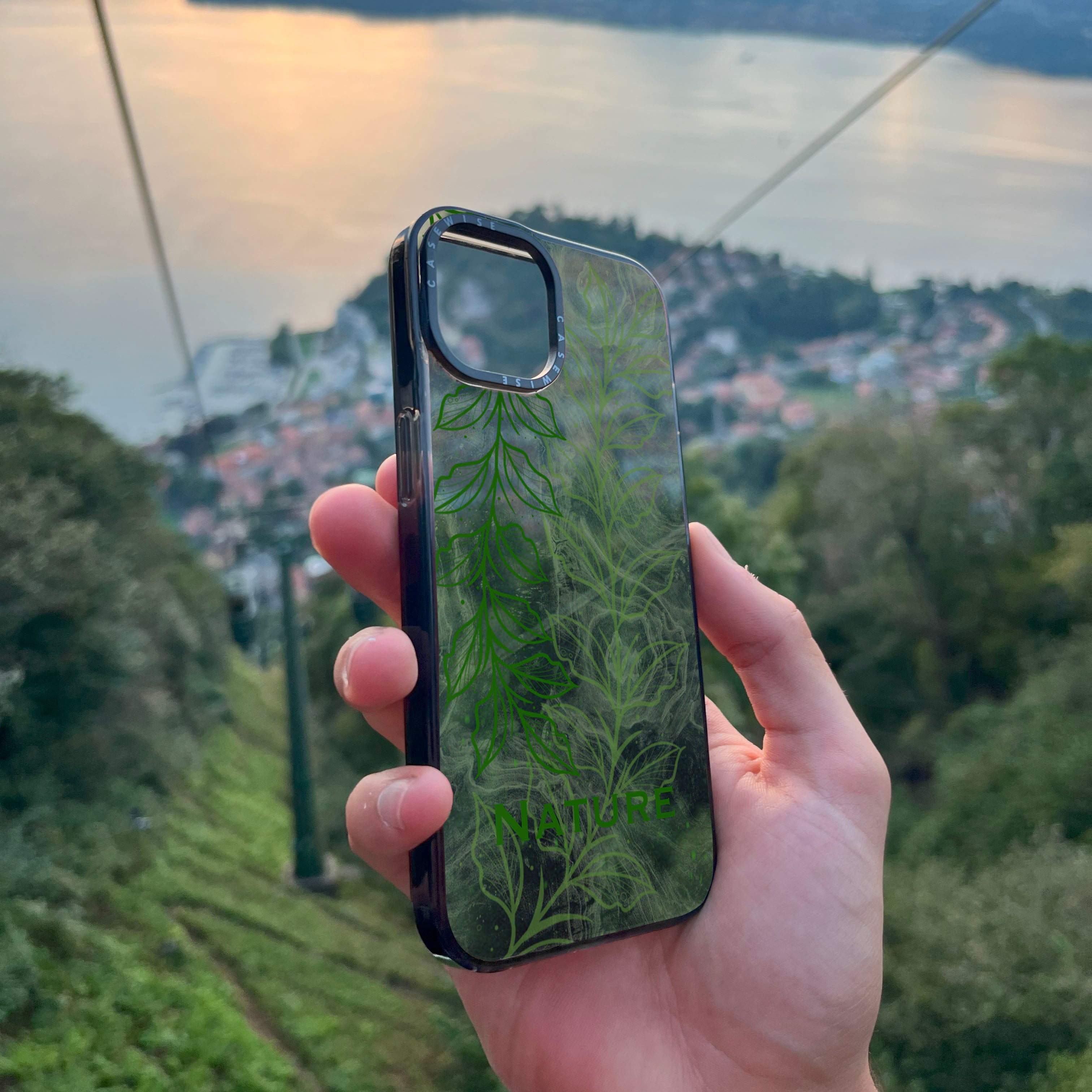 CASEWISE
CASEWISE
NATURE