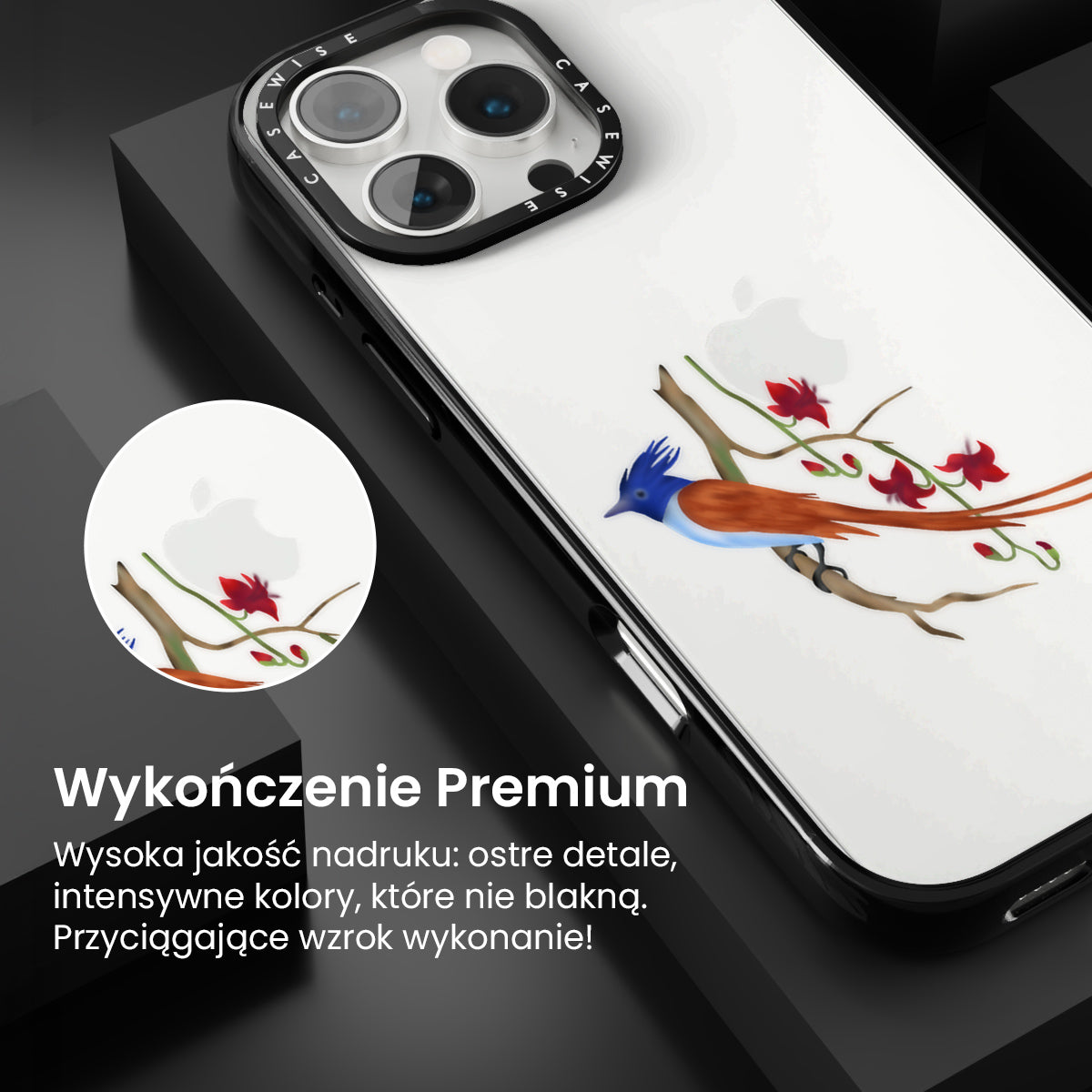 CASEWISE CASEWISE

Wykończenie Premium

Wysoka jakość nadruku: ostre detale, intensywne kolory, które nie blakną. Przyciągające wzrok wykonanie!