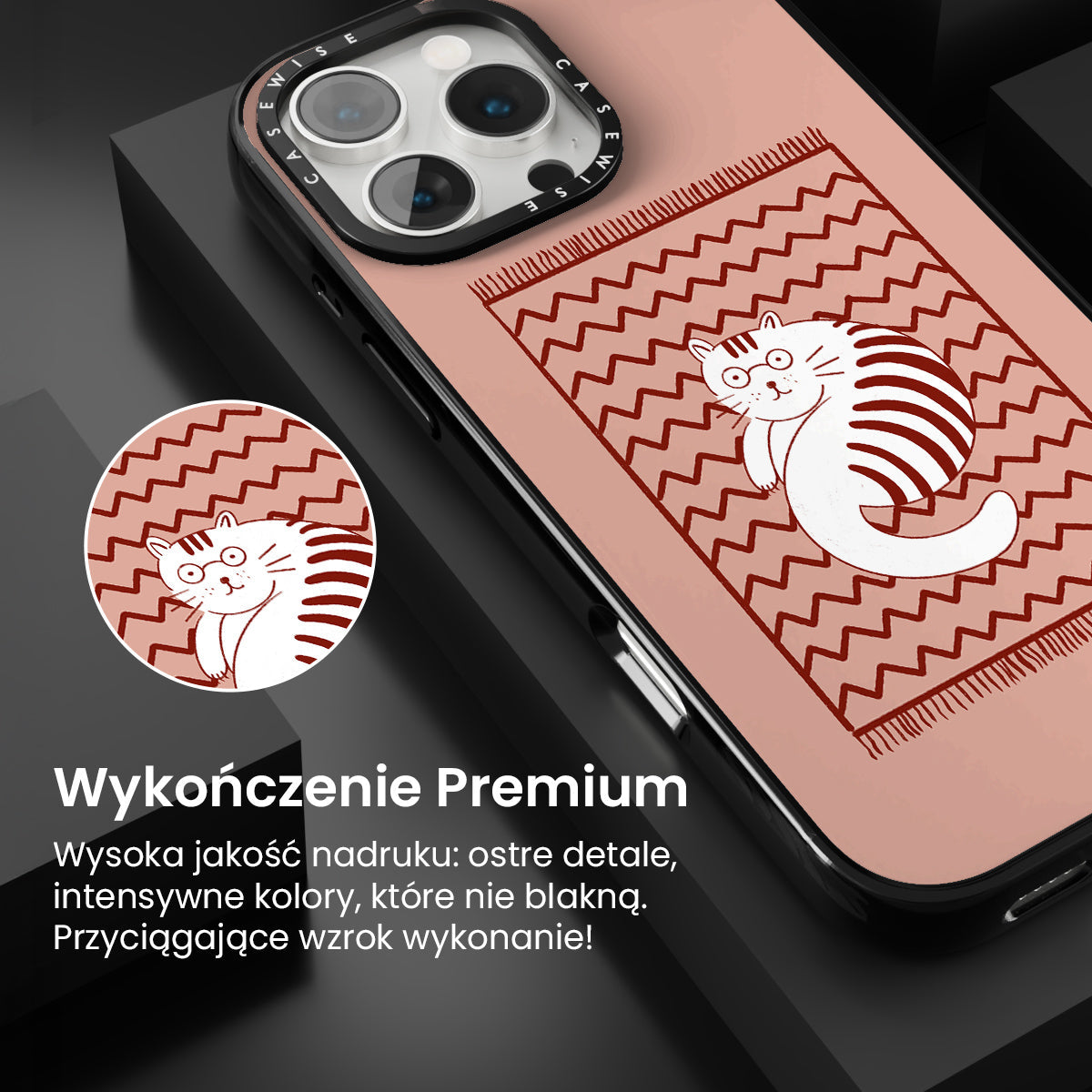 CASEWISE CASEWISE

Wykończenie Premium

Wysoka jakość nadruku: ostre detale, intensywne kolory, które nie blakną. Przyciągające wzrok wykonanie!