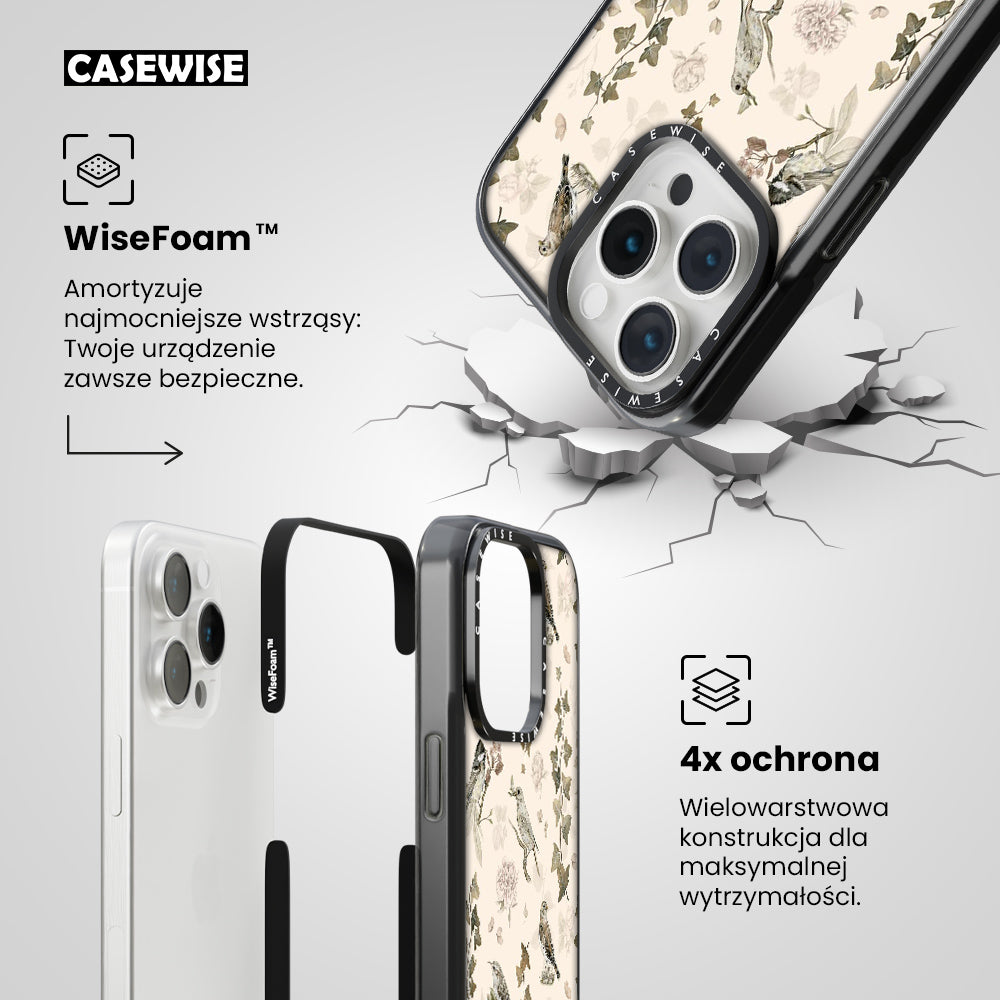 CASEWISE

WiseFoam™

Amortyzuje najmocniejsze wstrząsy: Twoje urządzenie zawsze bezpieczne.

CASEWISE

CASEWISE

WiseFoam™

CASEWISE

4x ochrona

Wielowarstwowa konstrukcja dla maksymalnej wytrzymałości.