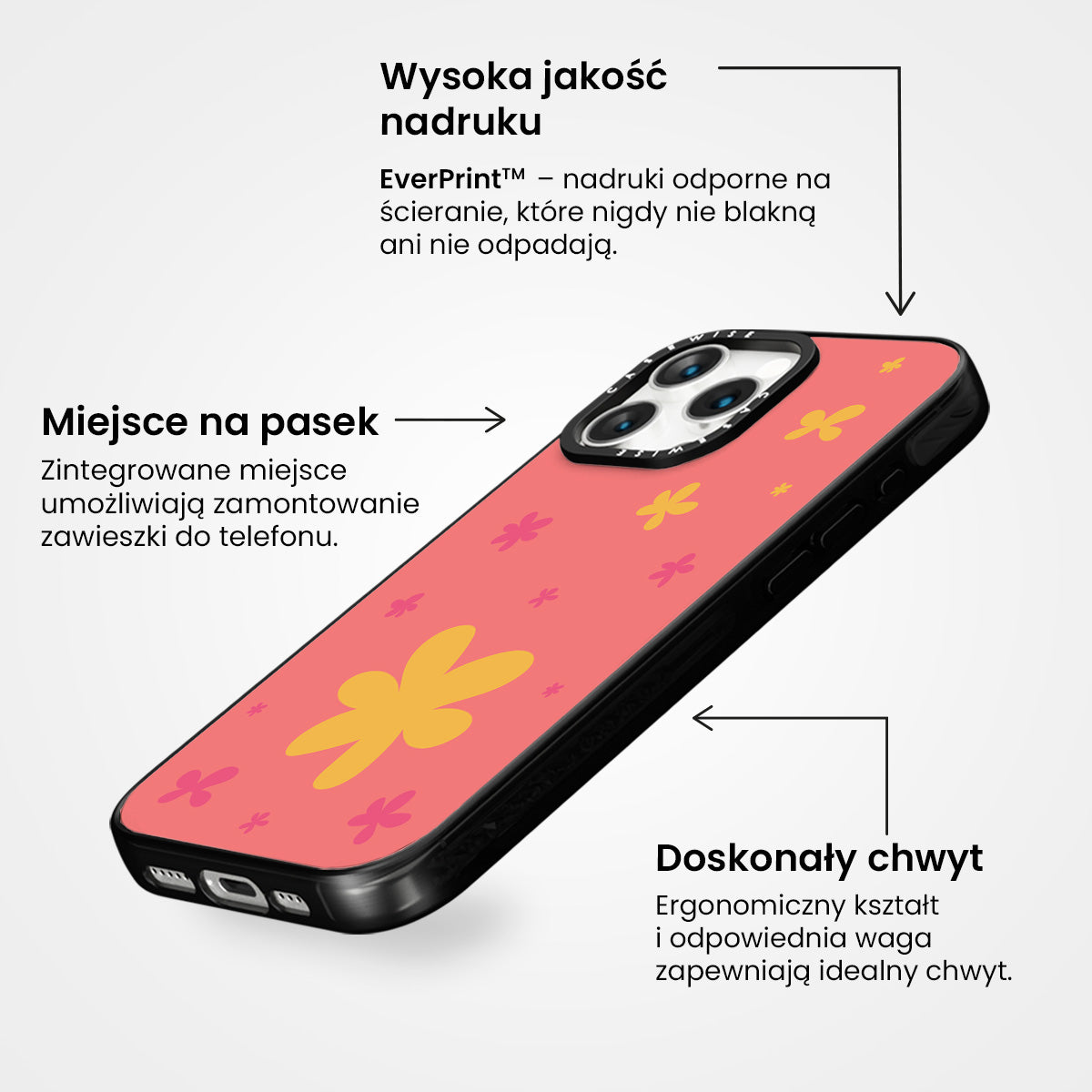 Wysoka jakość nadruku

EverPrint™ – nadruki odporne na ścieranie, które nigdy nie blakną ani nie odpadają.

Miejsce na pasek

Zintegrowane miejsce umożliwiają zamontowanie zawieszki do telefonu.

CASEWISE CASEWISE

Doskonały chwyt

Ergonomiczny kształt i odpowiednia waga zapewniają idealny chwyt.