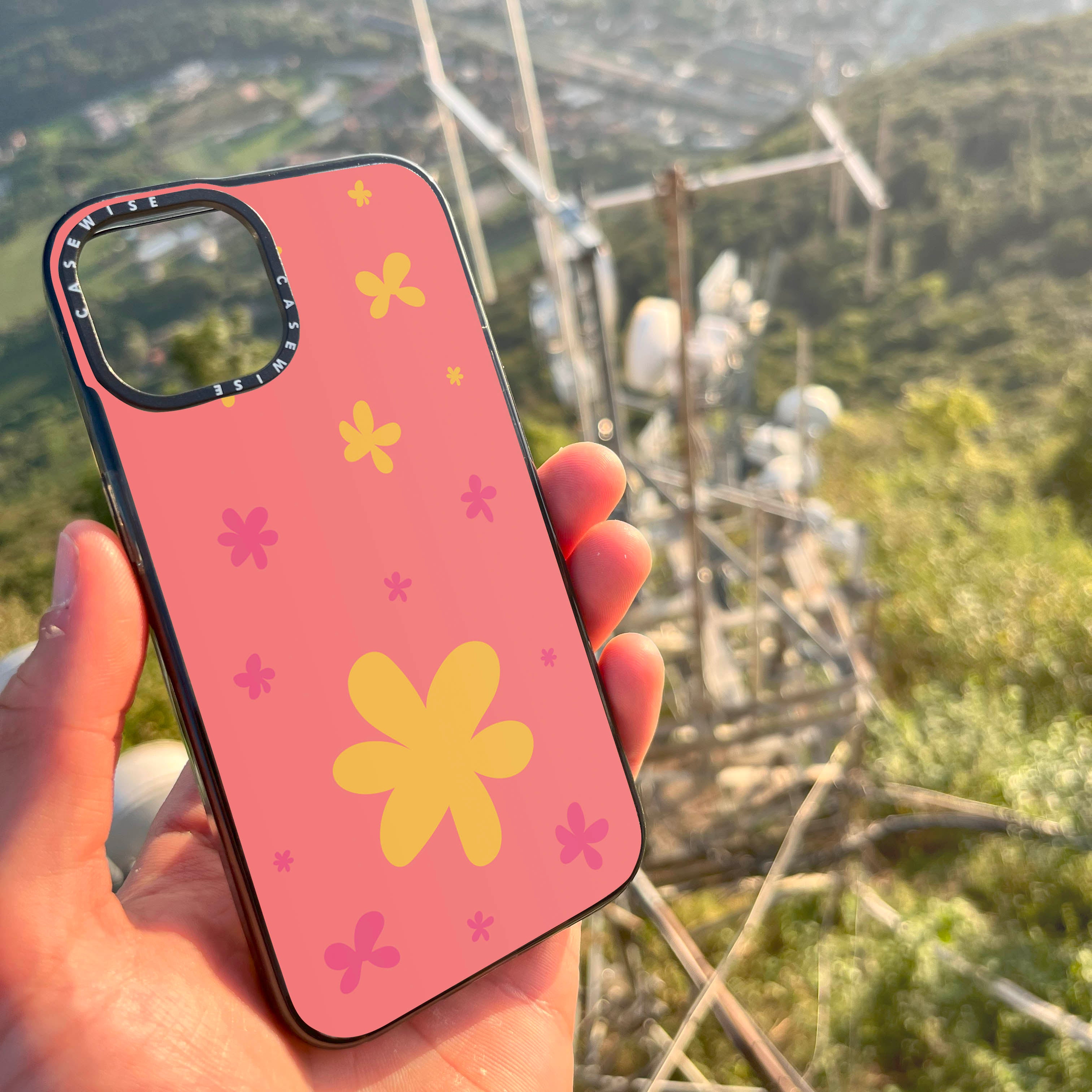 CASEWISE CASEWISE