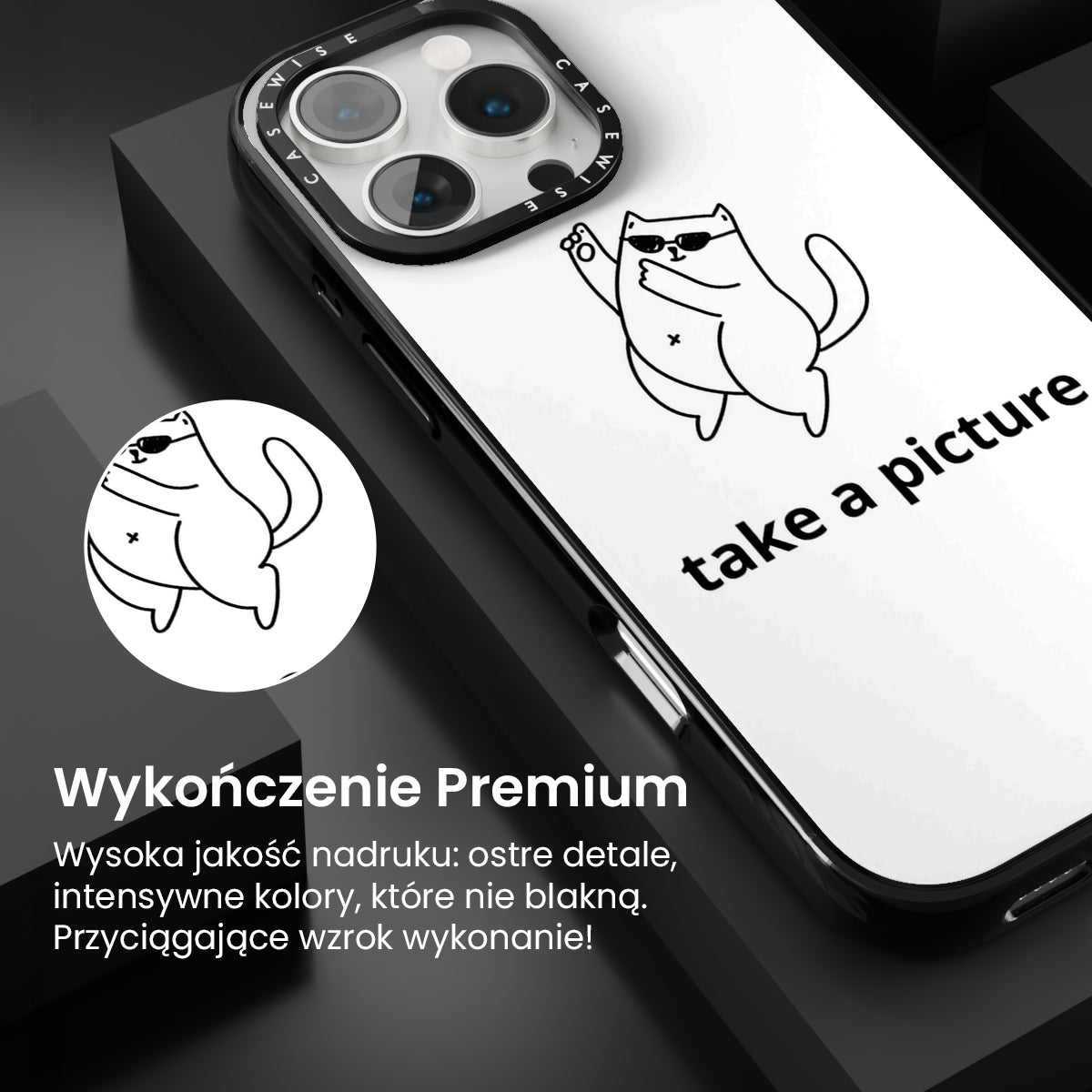 CASEWISE CASEWISE

take a picture

Wykończenie Premium

Wysoka jakość nadruku: ostre detale, intensywne kolory, które nie blakną. Przyciągające wzrok wykonanie!