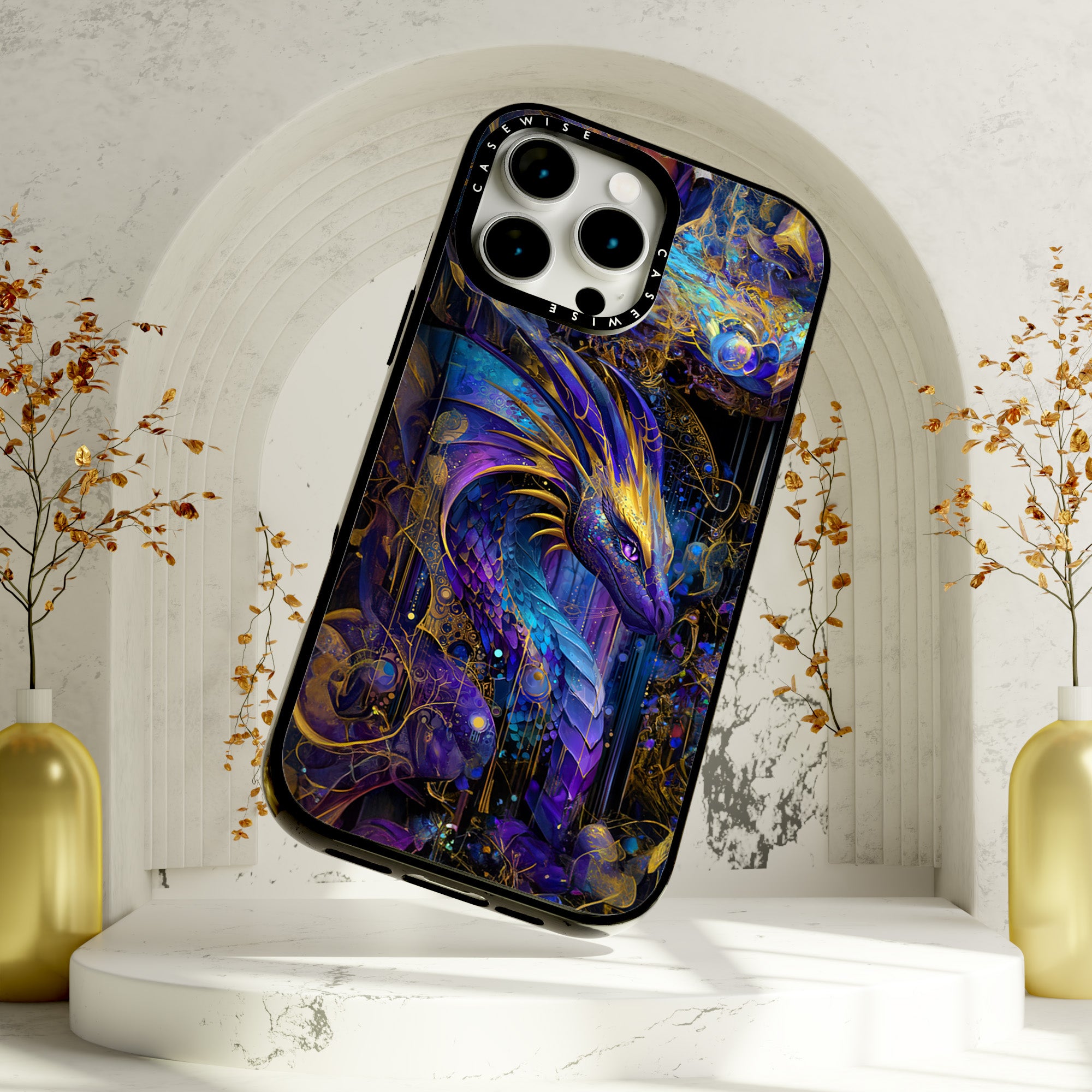 CASEWISE
CASEWISE