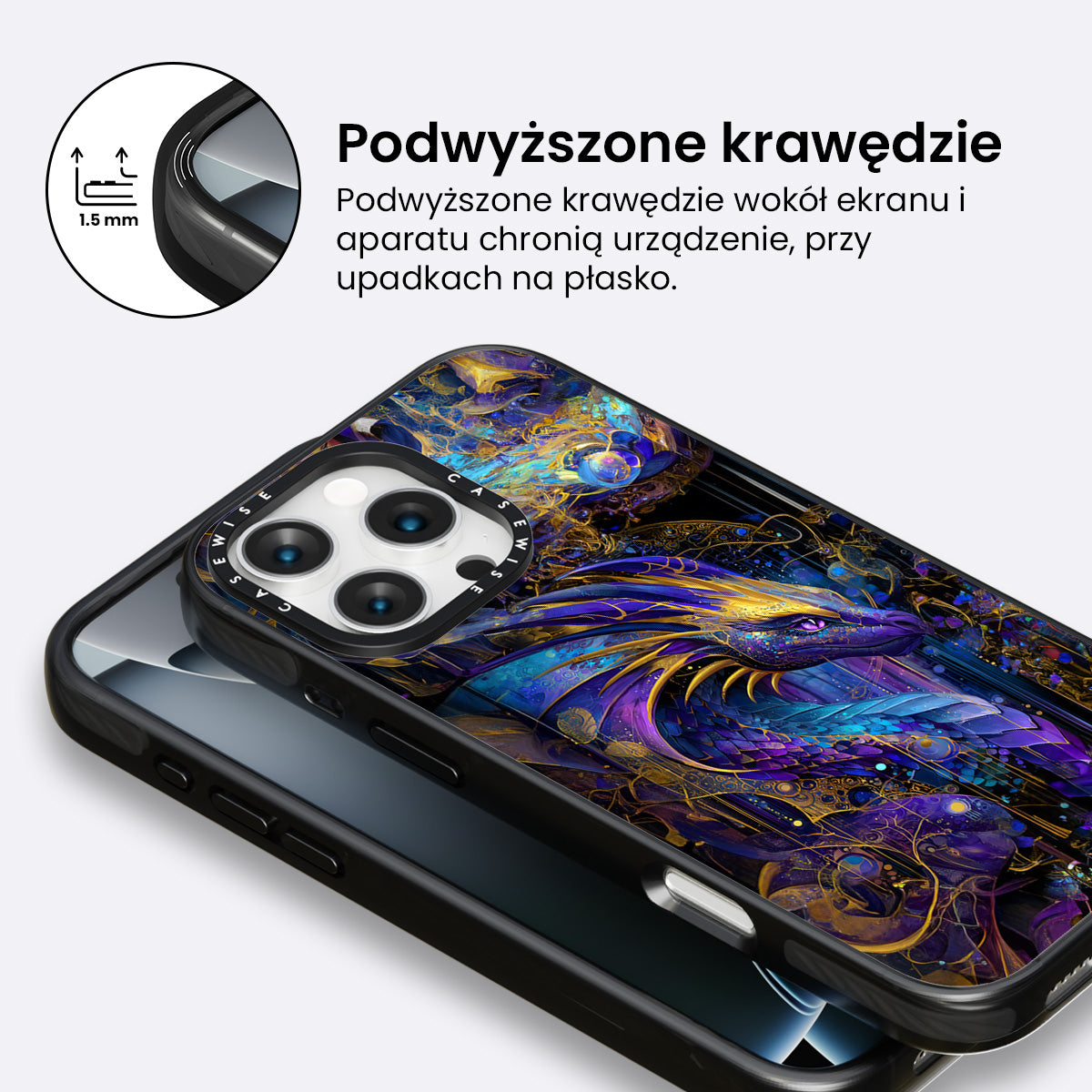 1.5 mm

Podwyższone krawędzie

Podwyższone krawędzie wokół ekranu i aparatu chronią urządzenie, przy upadkach na płasko.

CASEWISE CASEWISE