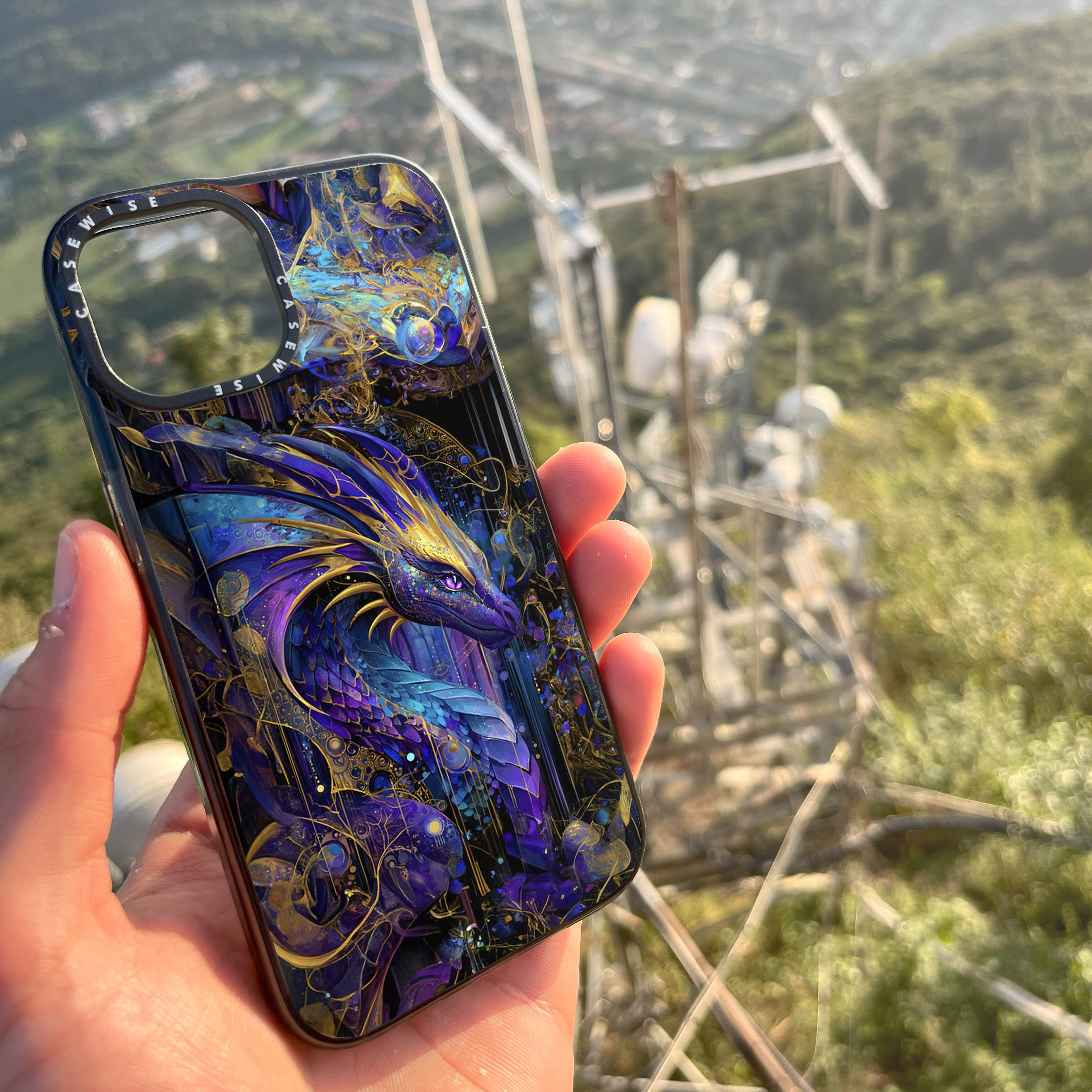 CASEWISE CASEWISE