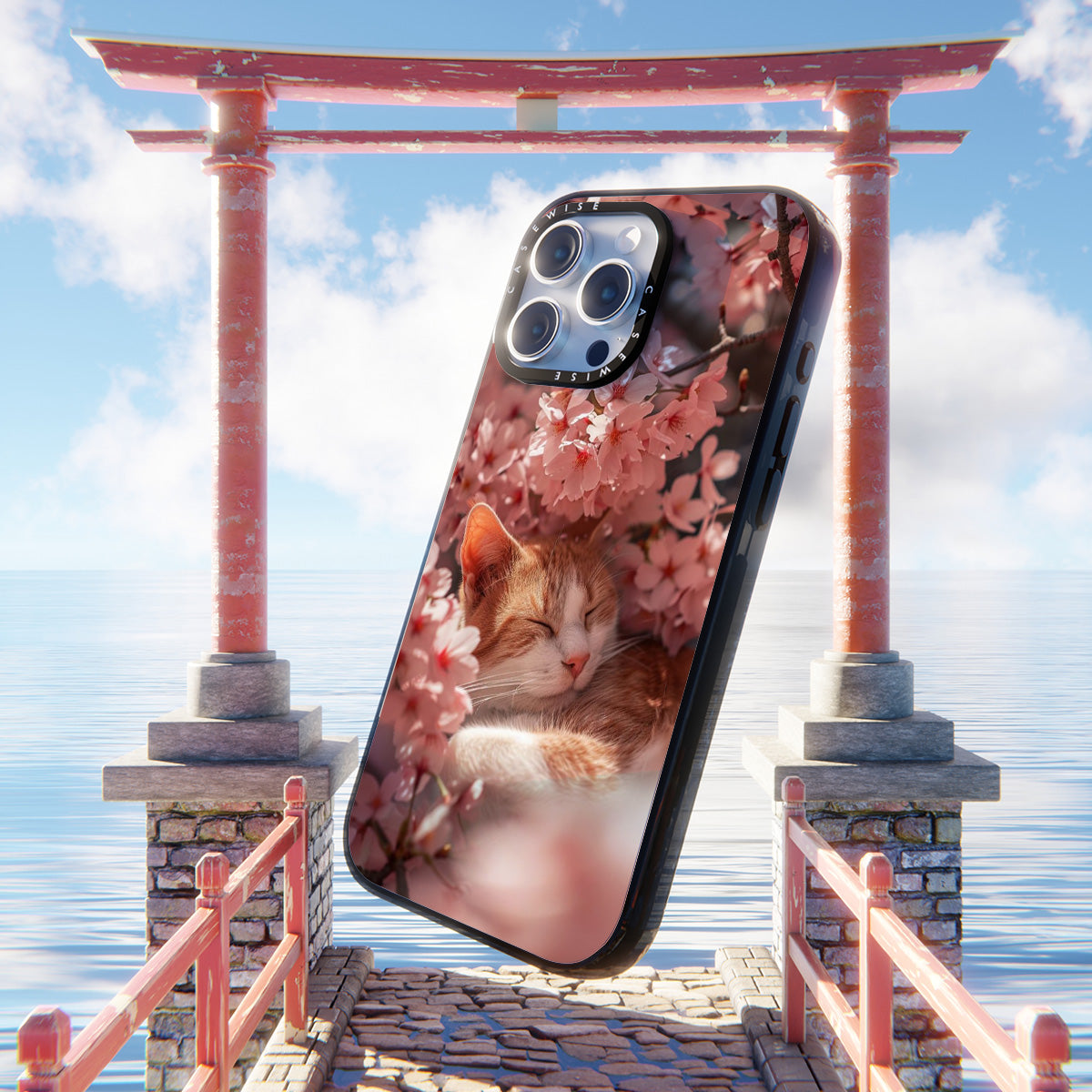 CASEWISE
CASEWISE