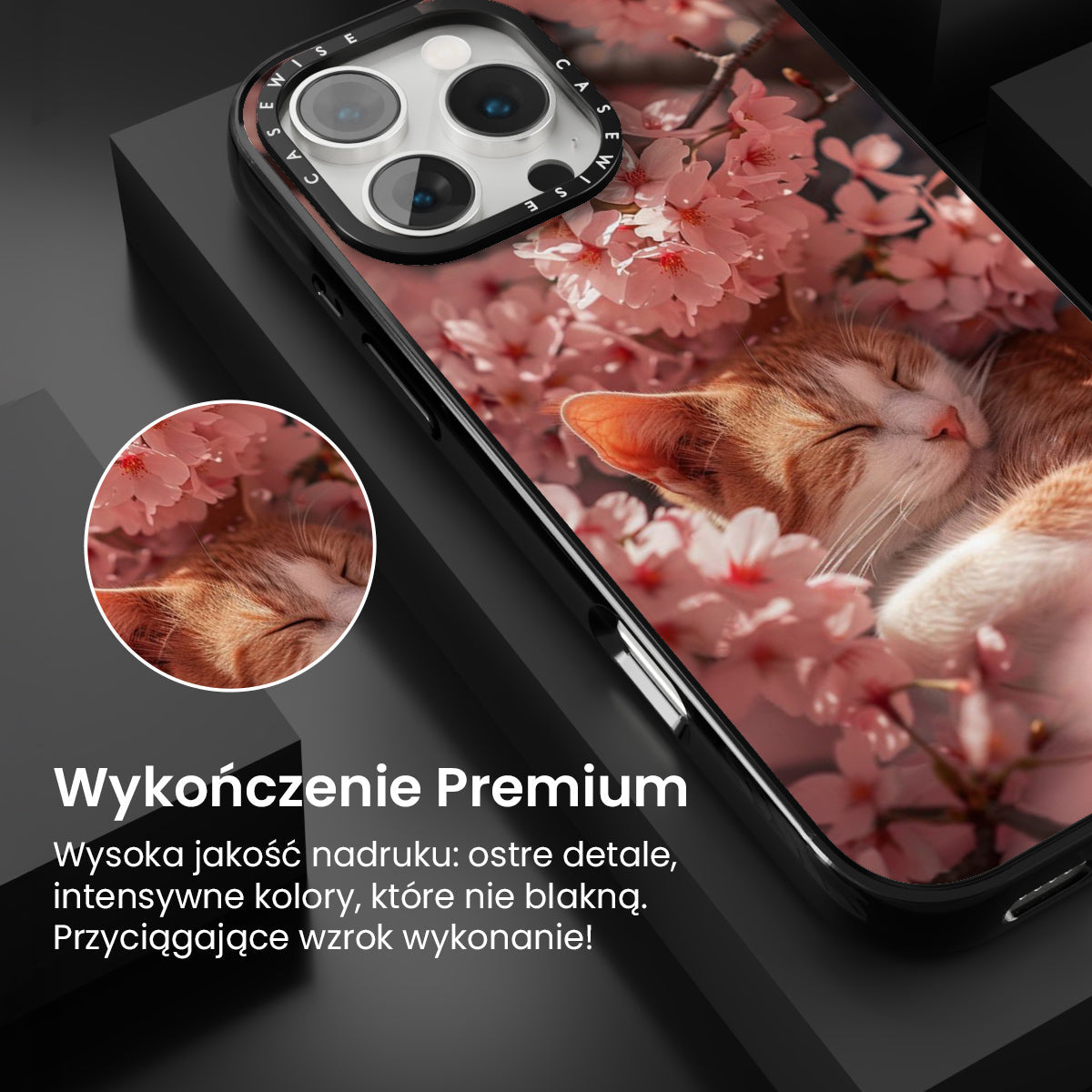 CASEWISE CASEWISE

Wykończenie Premium

Wysoka jakość nadruku: ostre detale, intensywne kolory, które nie blakną. Przyciągające wzrok wykonanie!