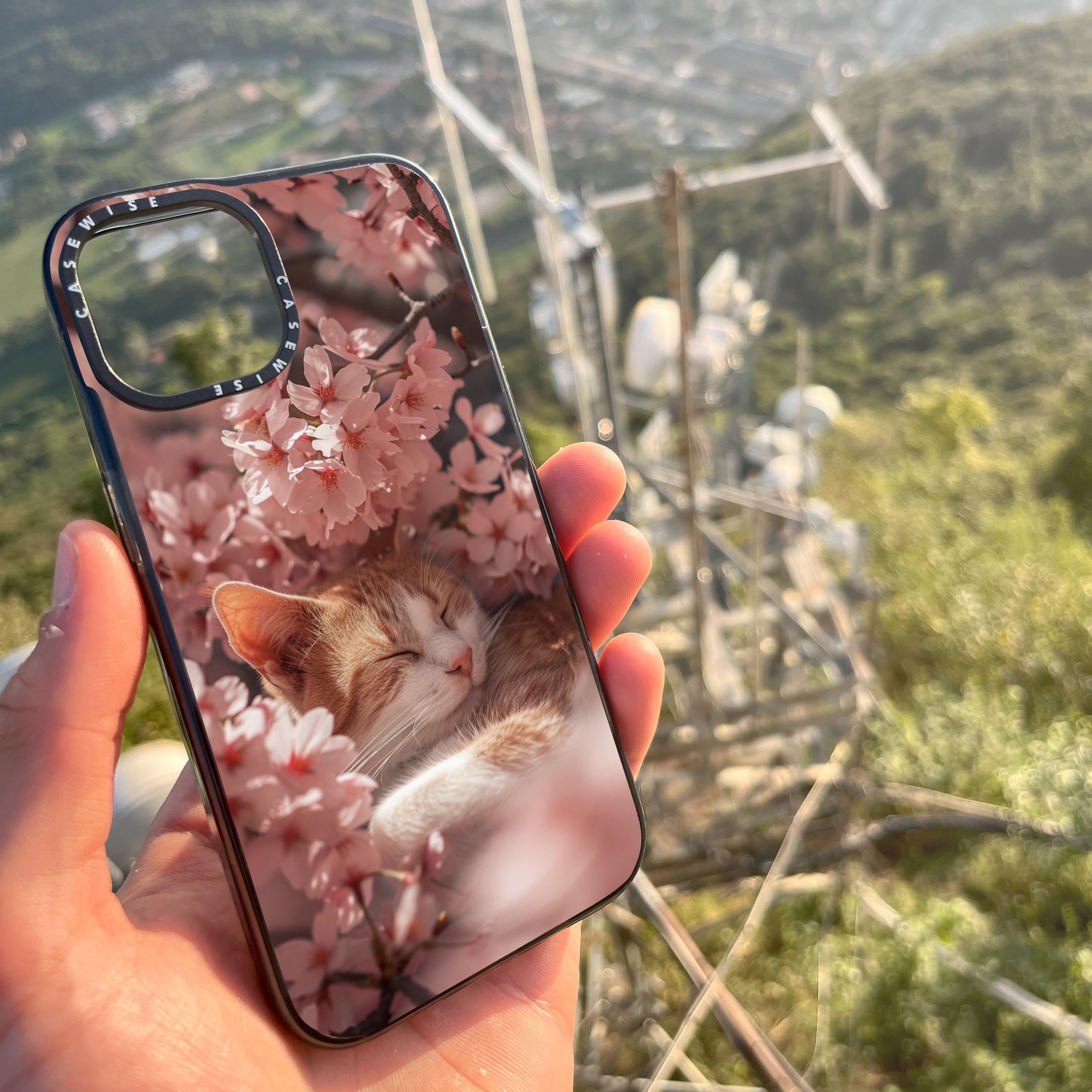 CASEWISE CASEWISE