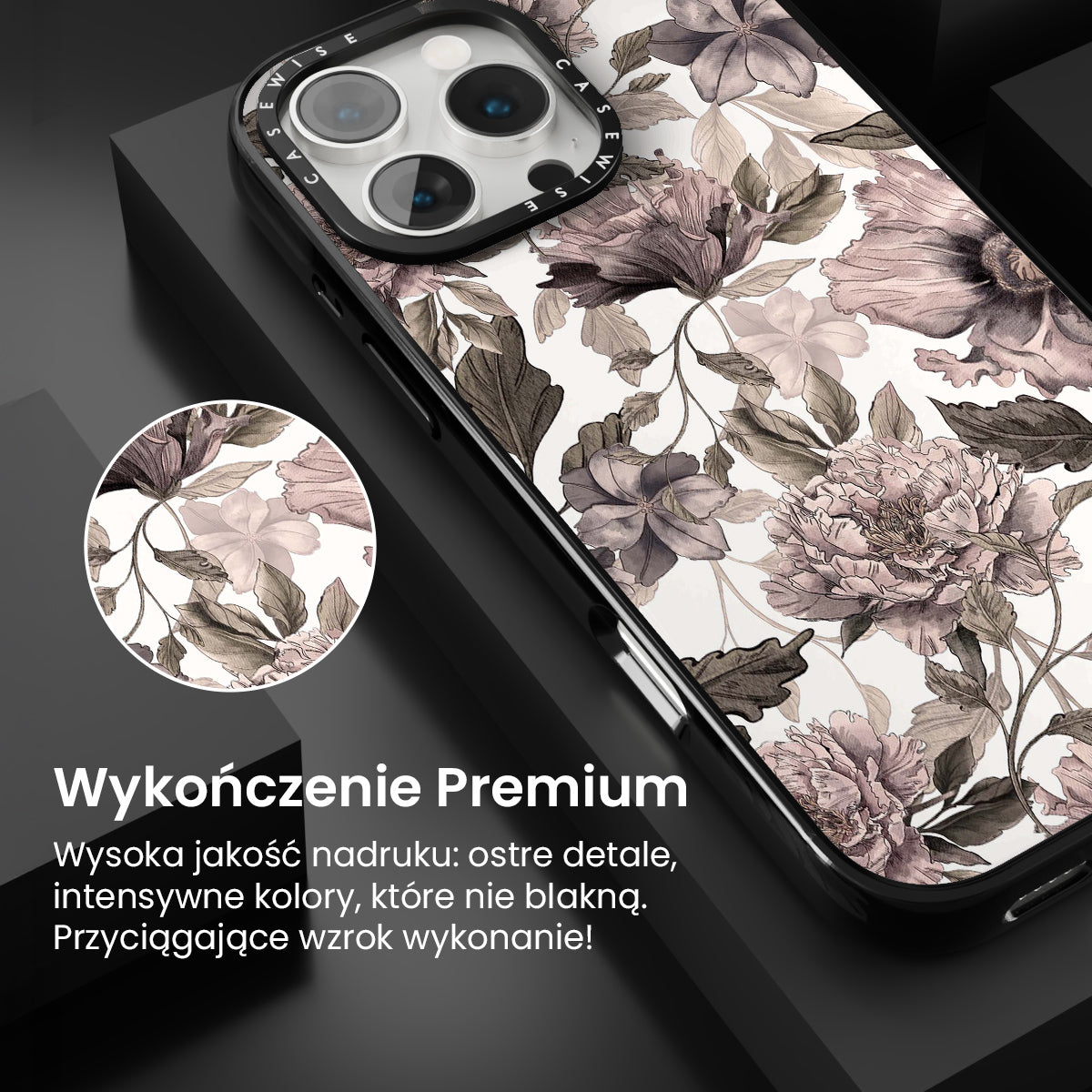 CASEWISE CASEWISE

Wykończenie Premium

Wysoka jakość nadruku: ostre detale, intensywne kolory, które nie blakną. Przyciągające wzrok wykonanie!