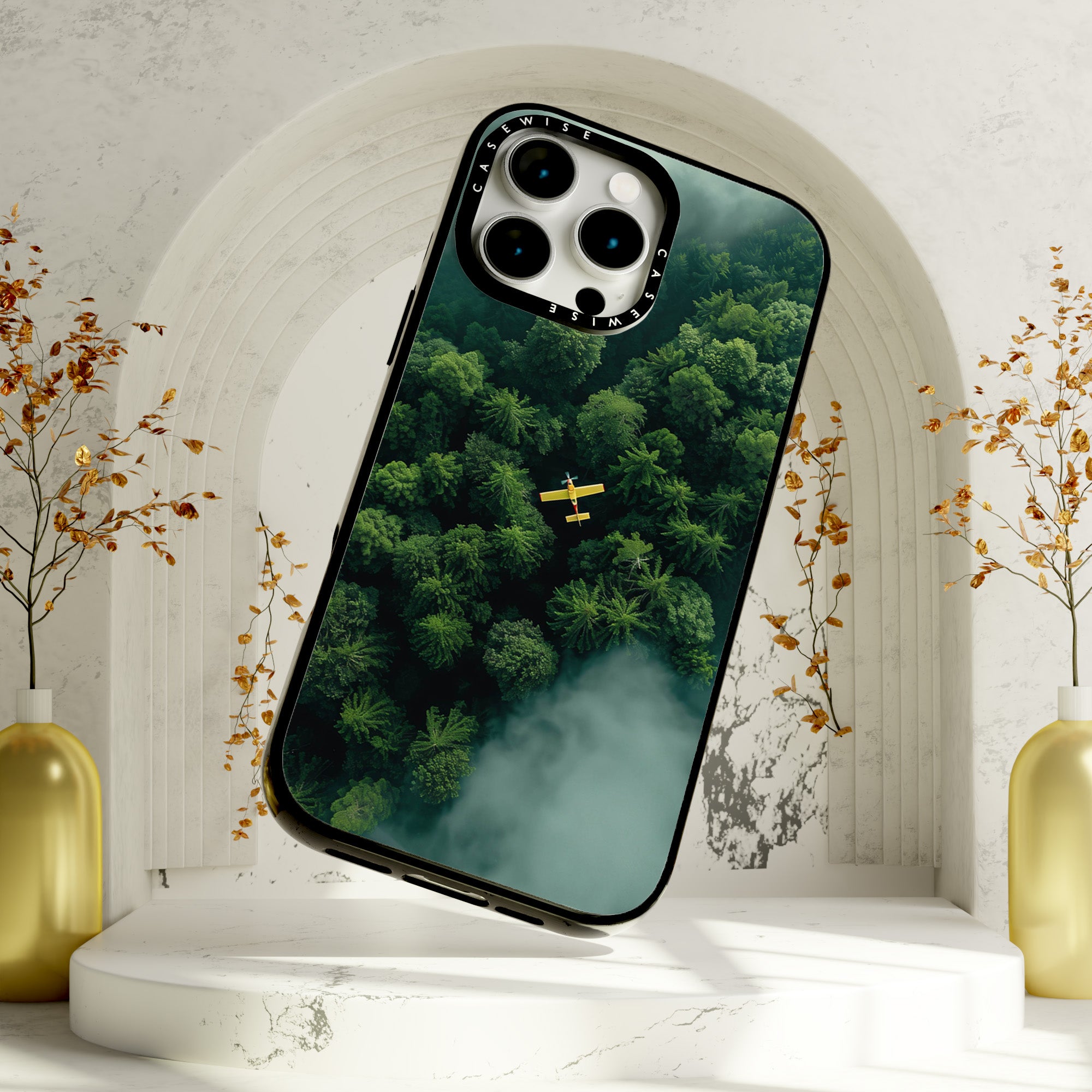 CASEWISE
CASEWISE