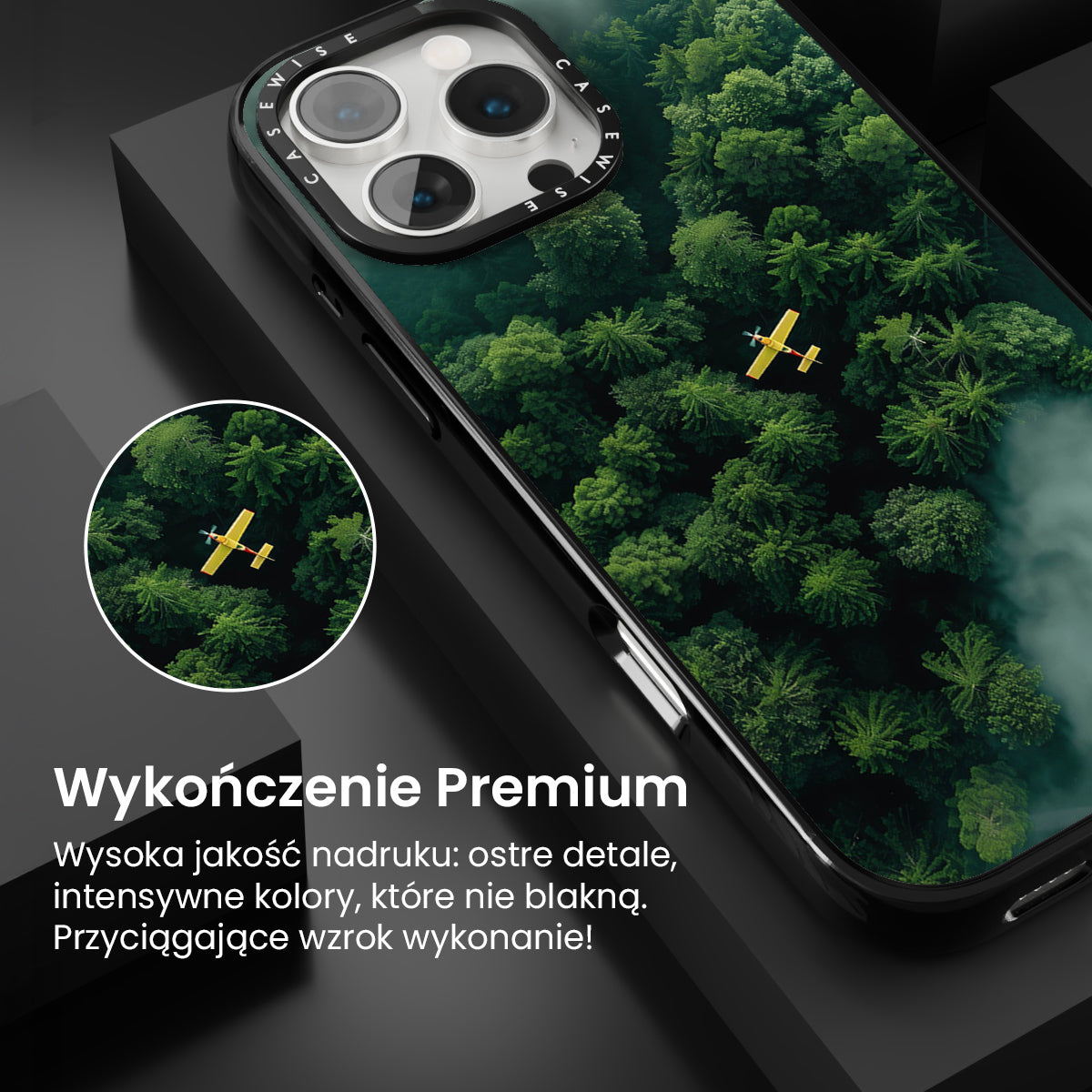 CASEWISE CASEWISE

Wykończenie Premium

Wysoka jakość nadruku: ostre detale, intensywne kolory, które nie blakną. Przyciągające wzrok wykonanie!